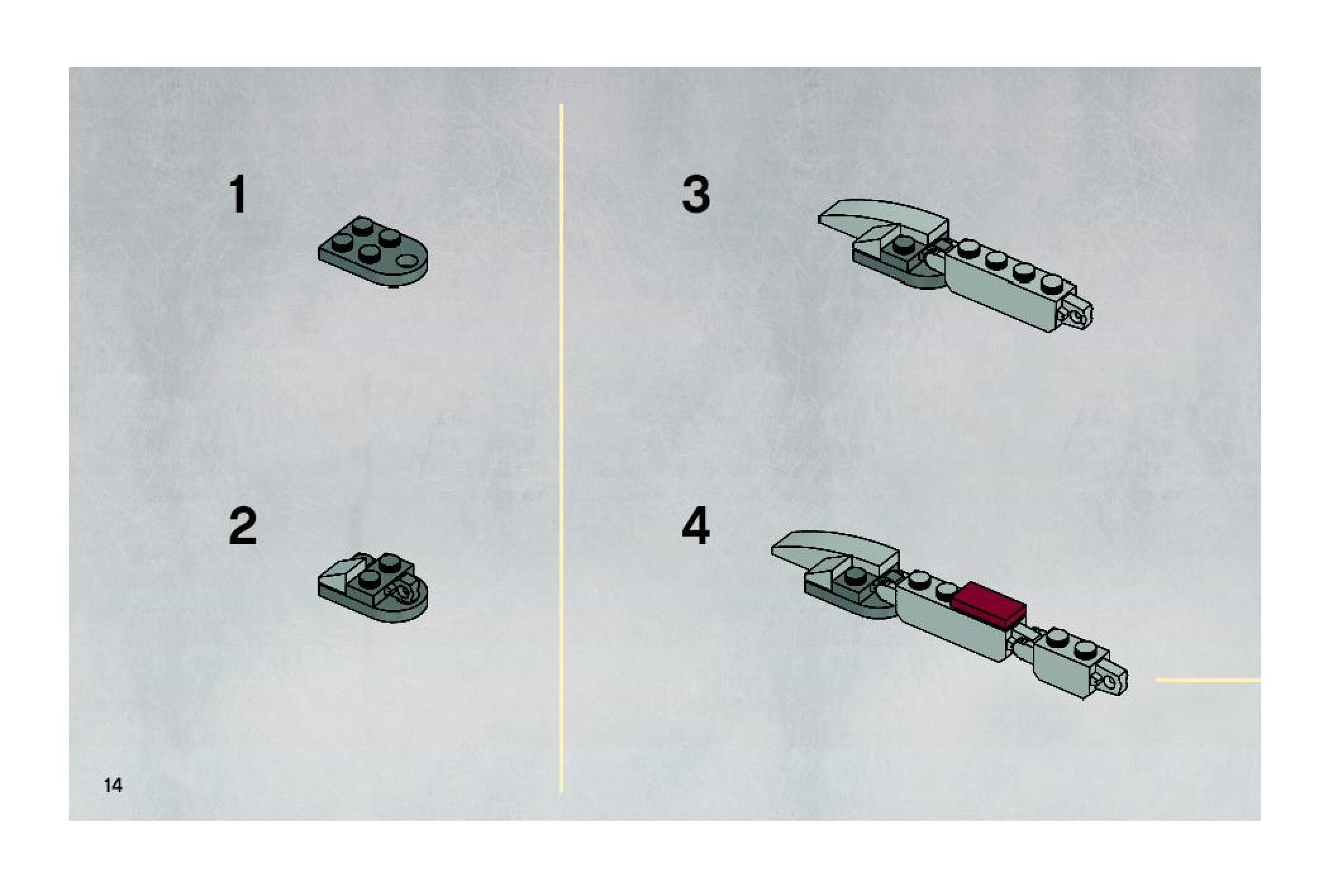 1

2

3

4

14