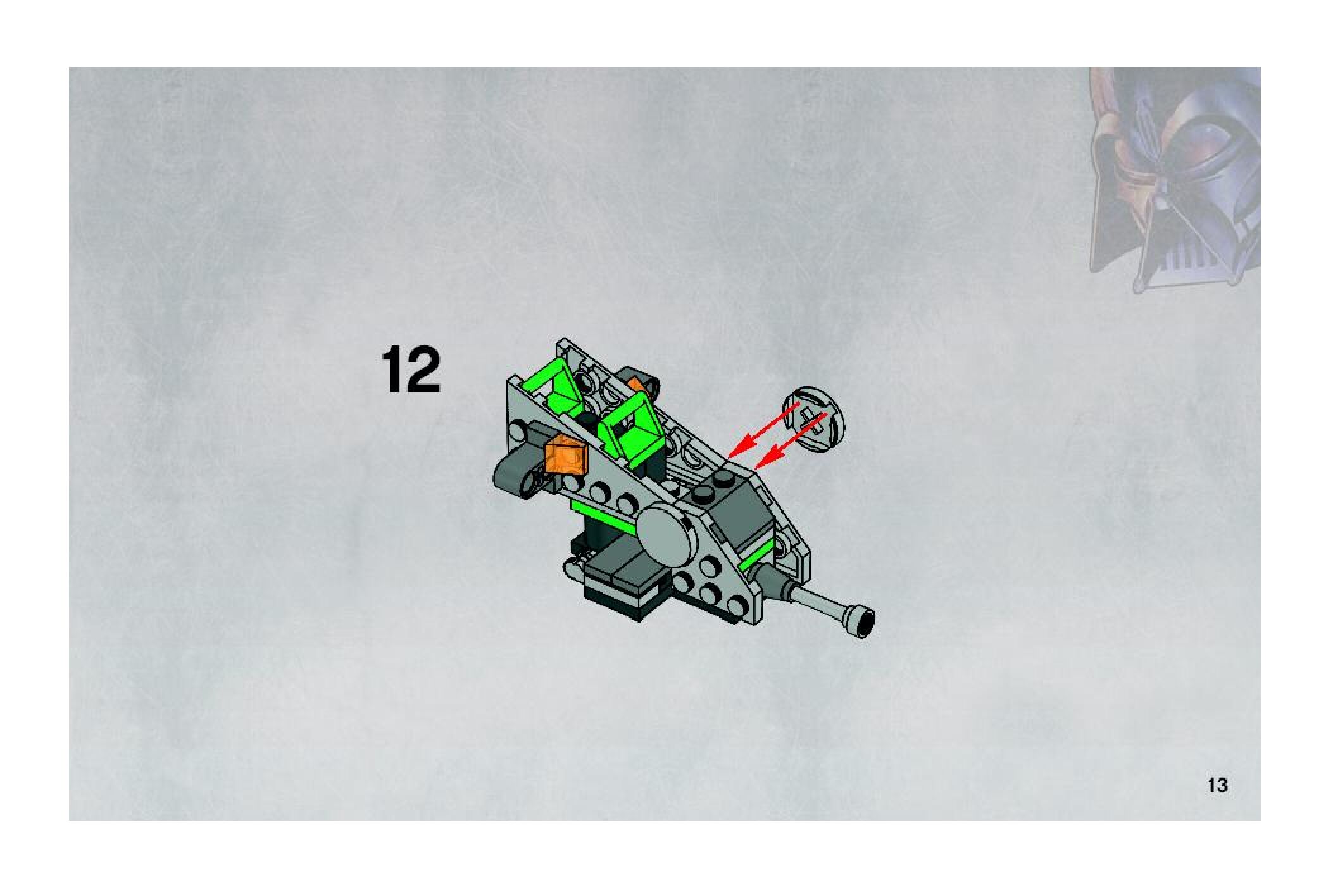 12

13