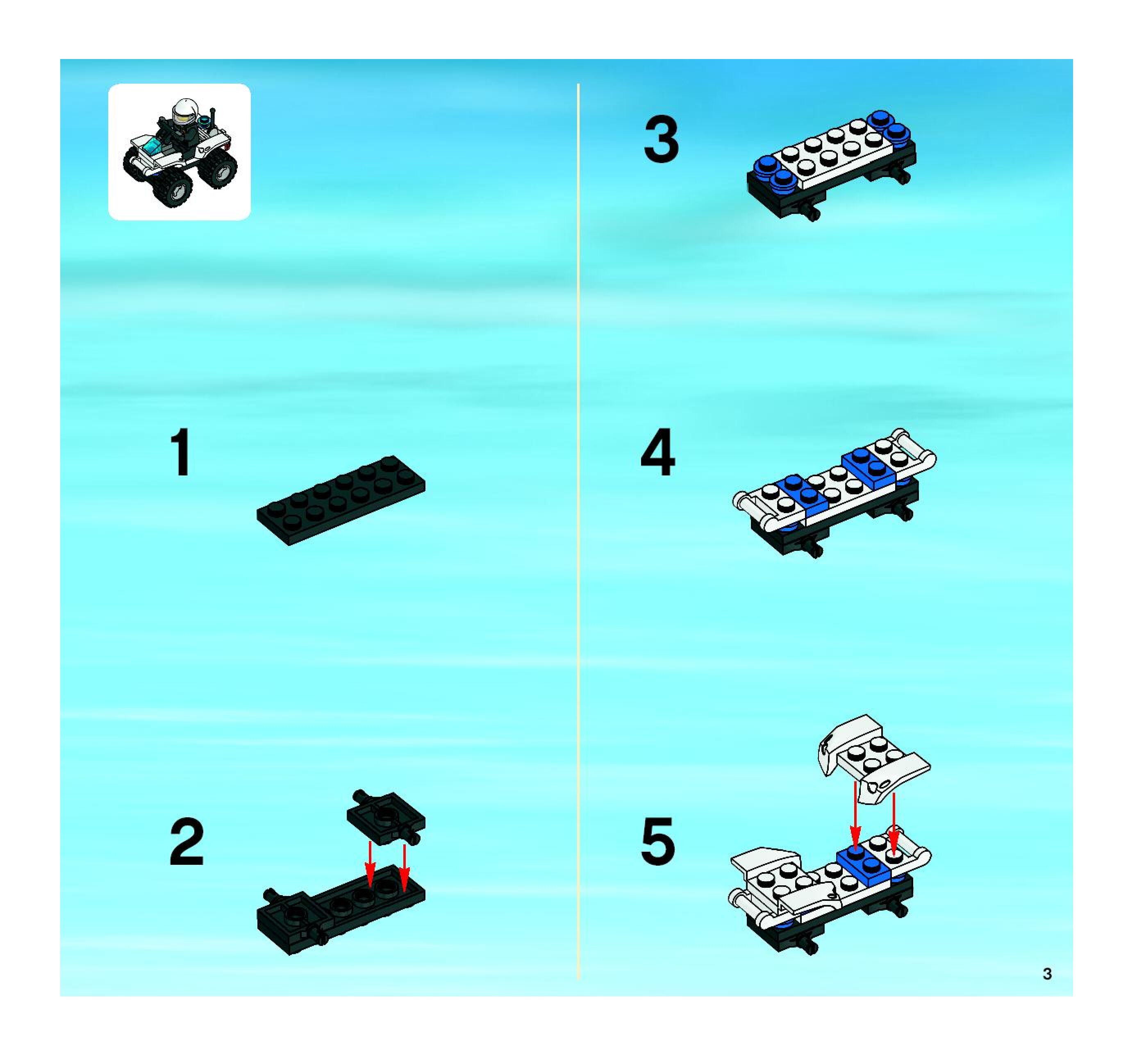 1

2

3

4

5

3