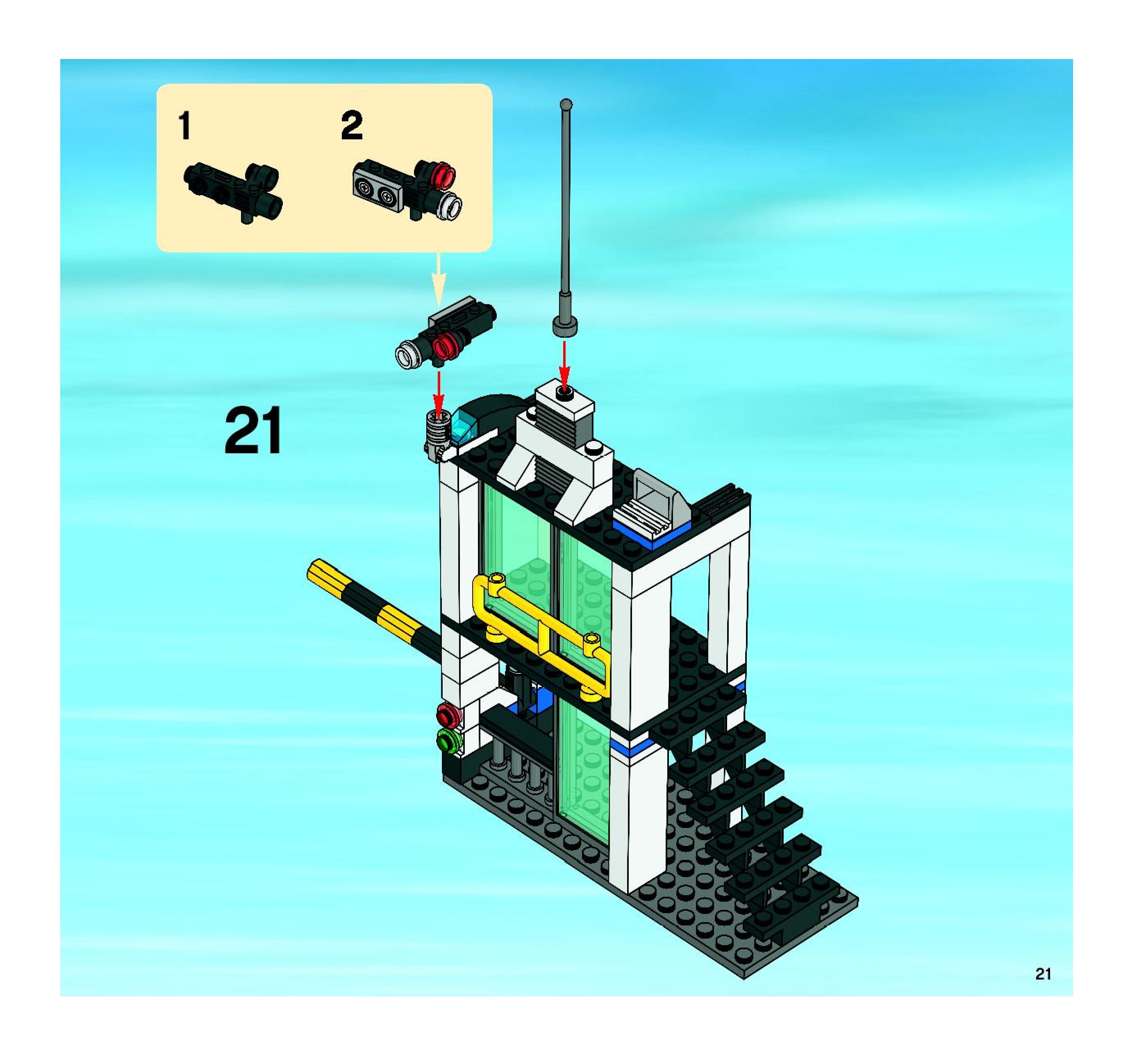 1

2

21

21