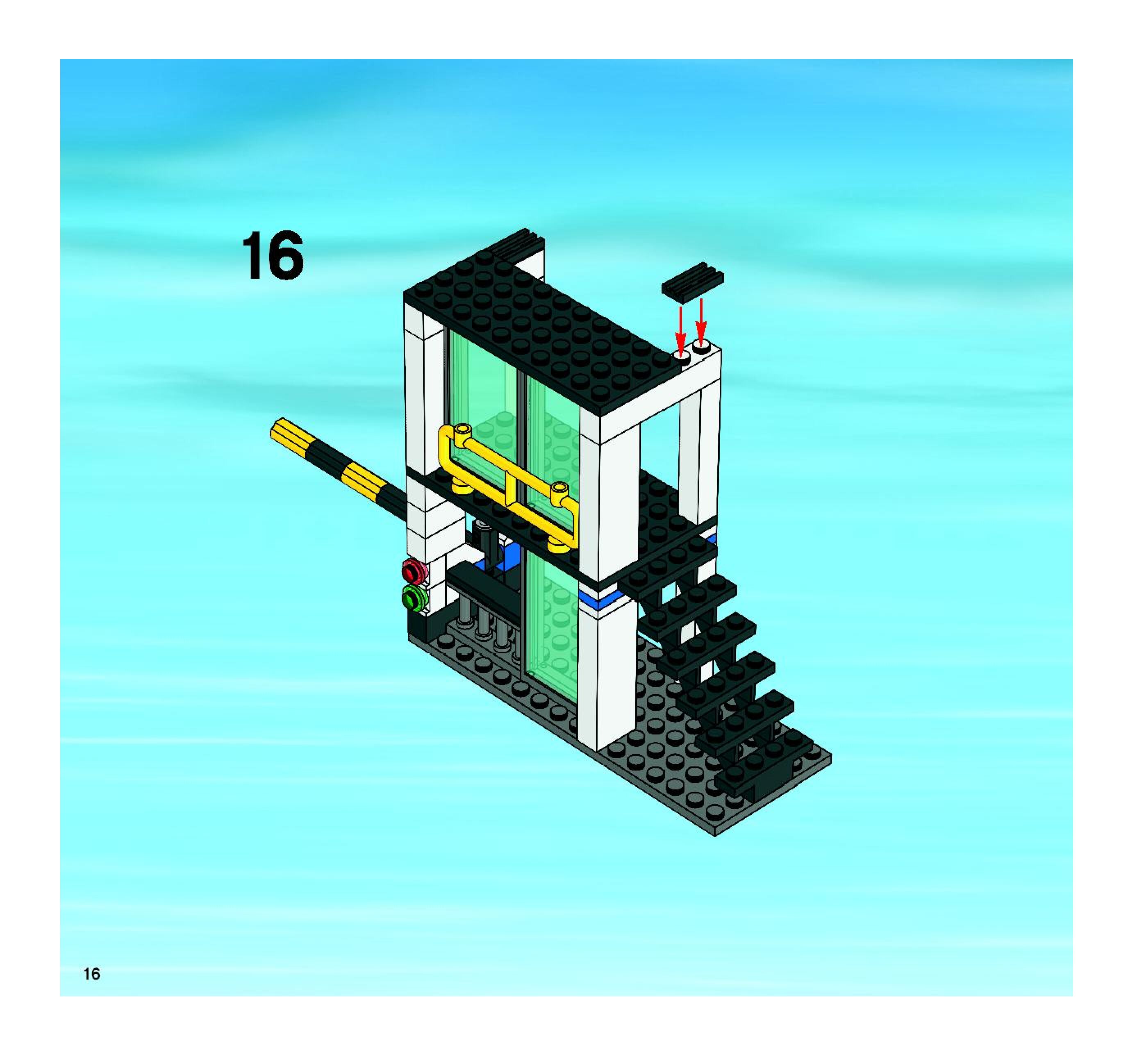 16

16