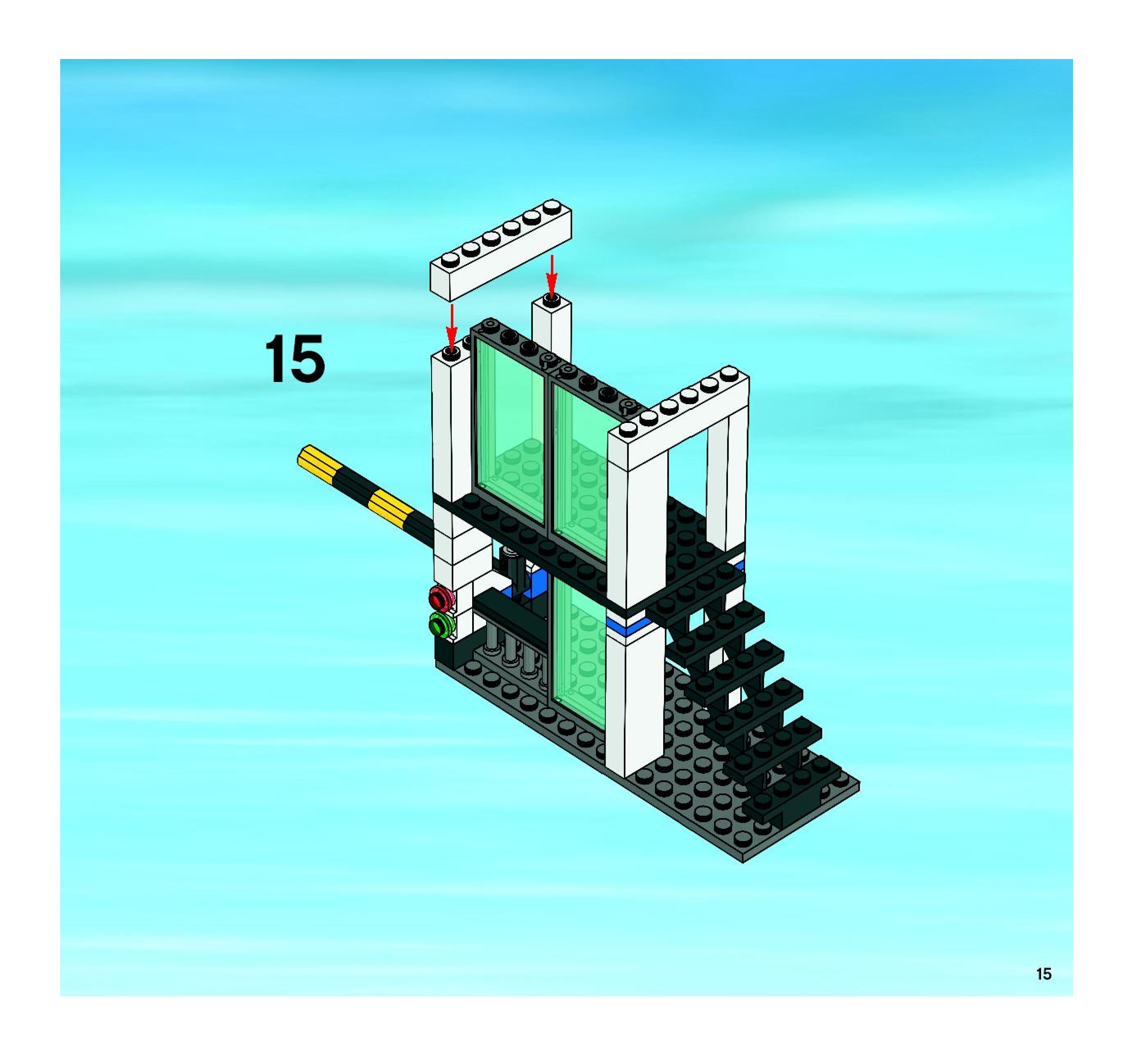 15

15