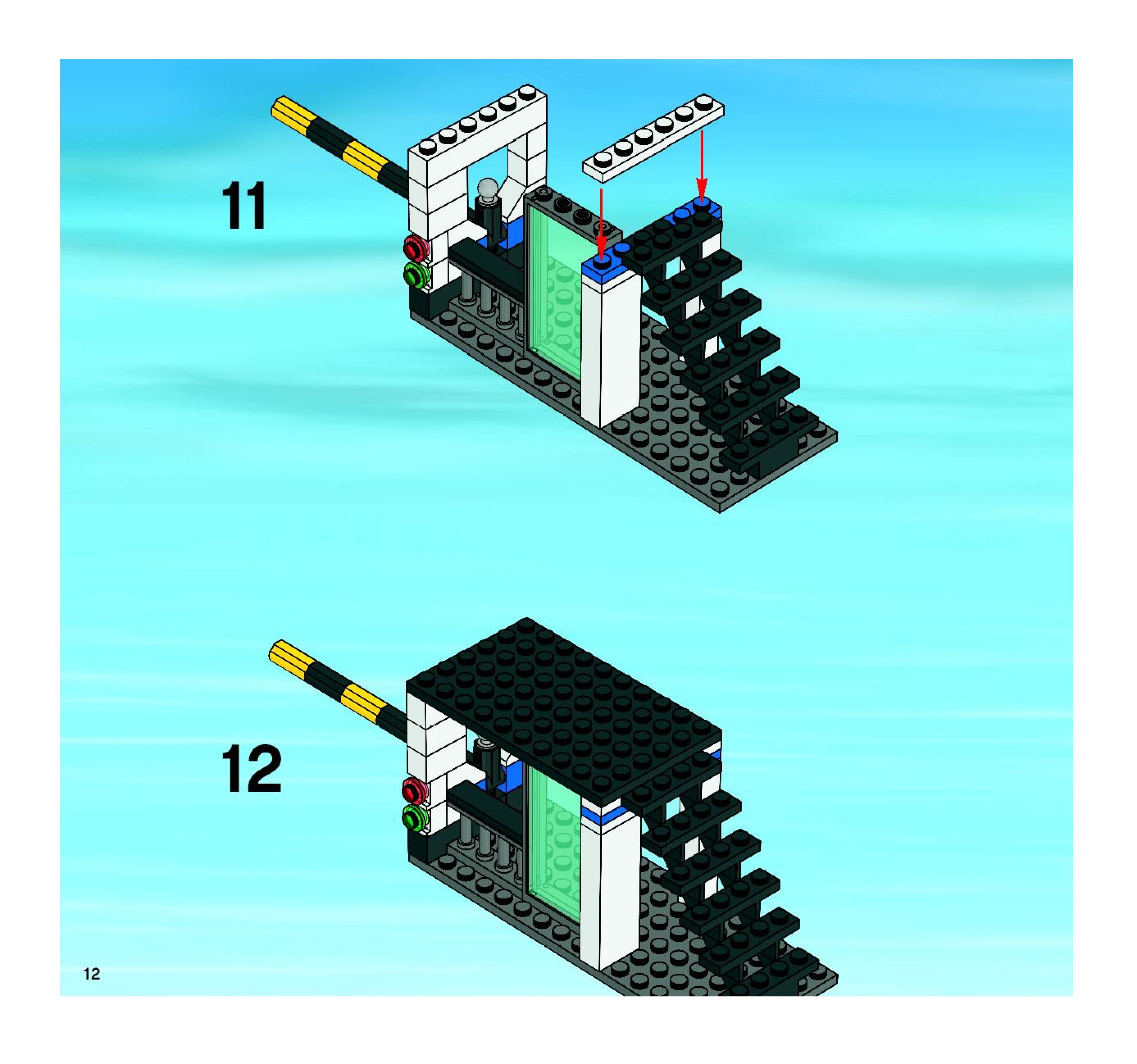 11

12

12