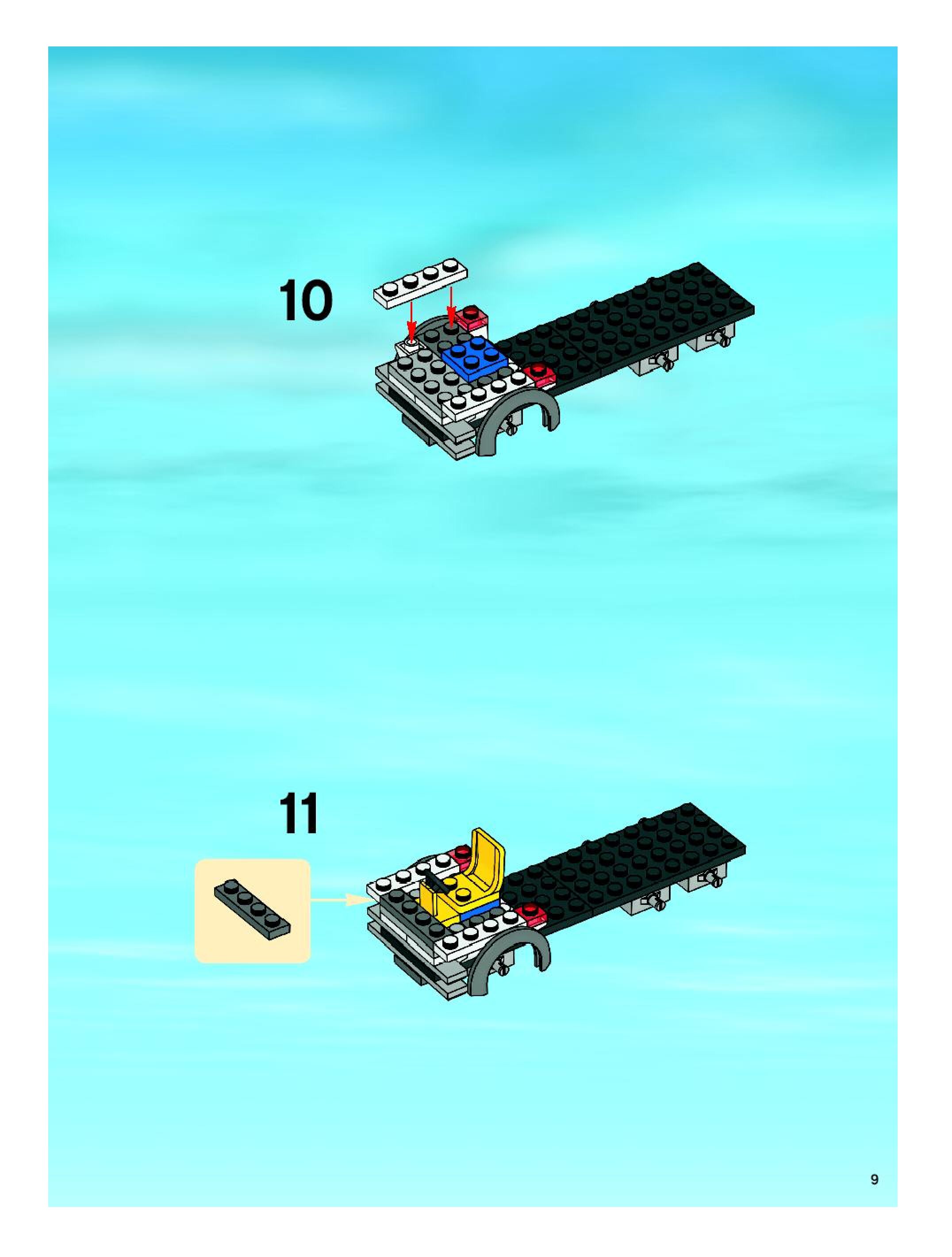 10

11

9