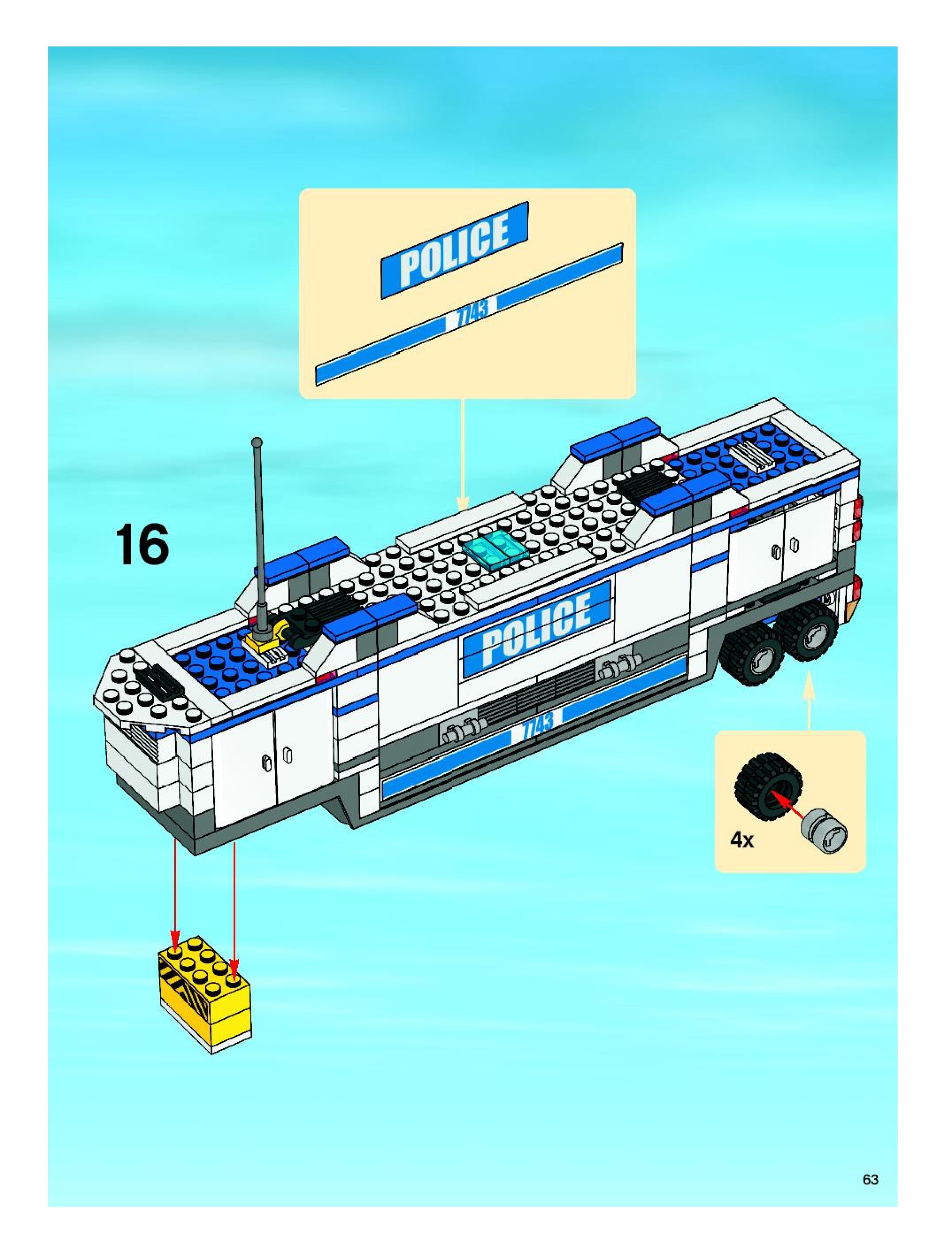 POLICE

7743

16

POLICE

7743

4x

63