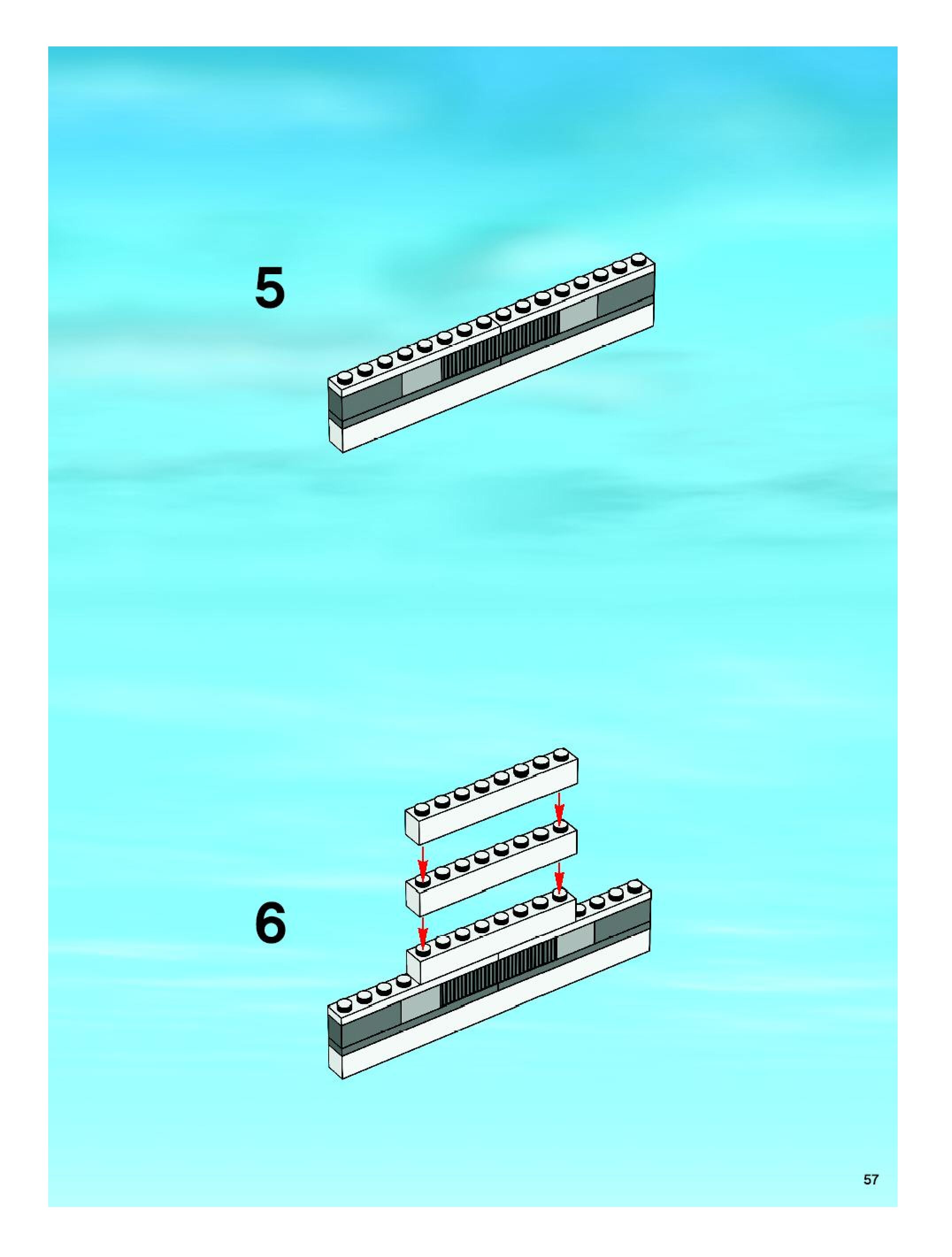 5

6

57