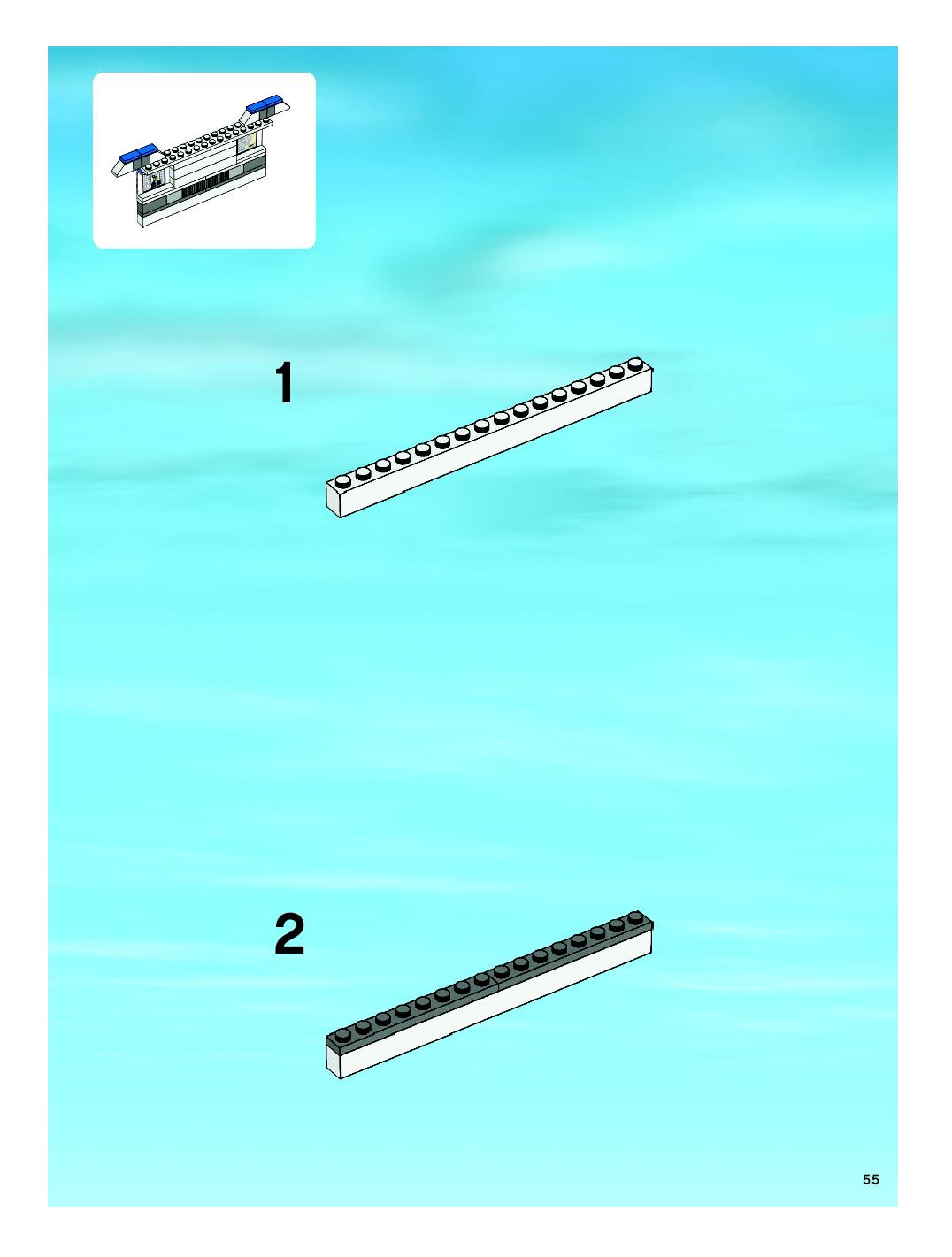 1

2

55