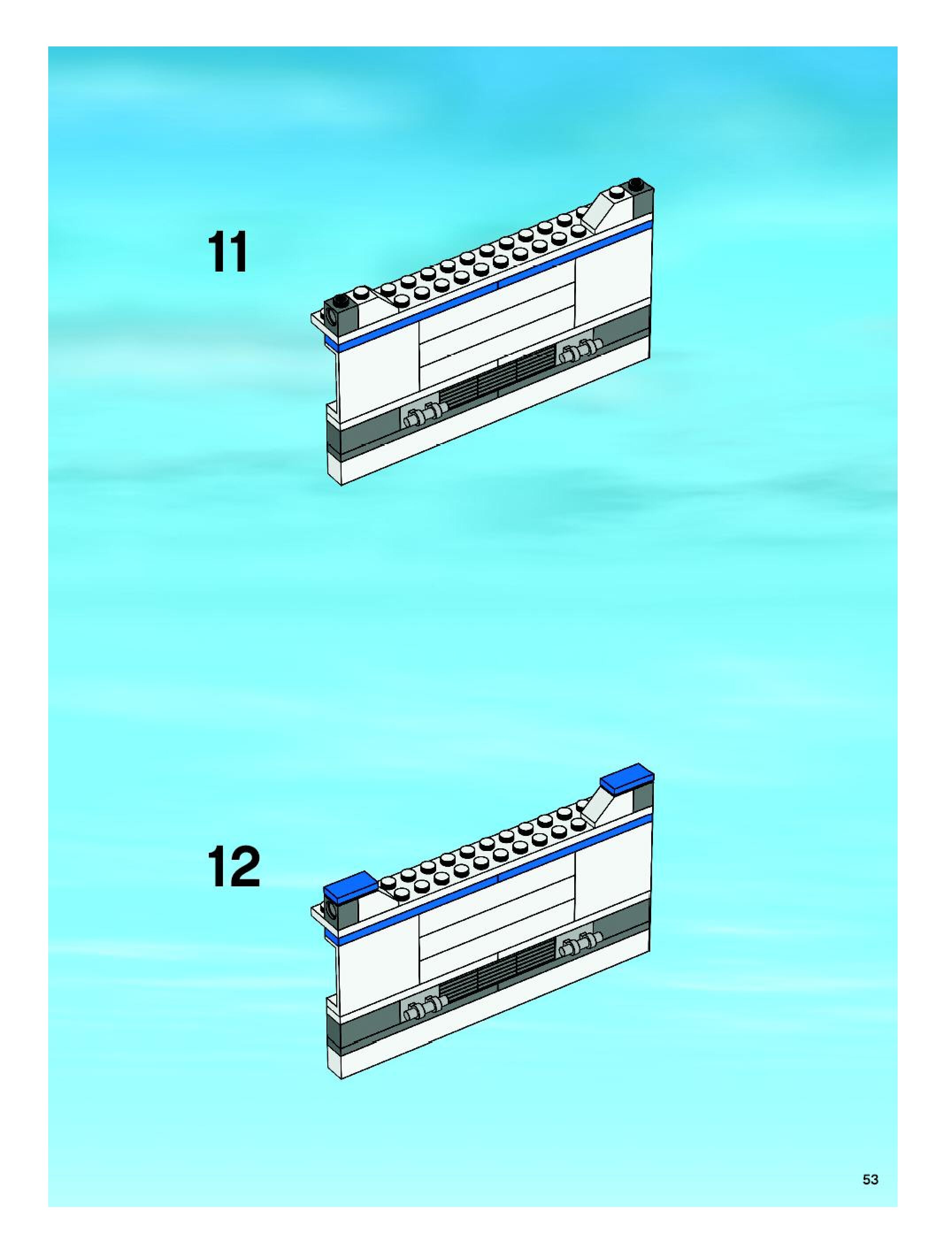 11

12

53