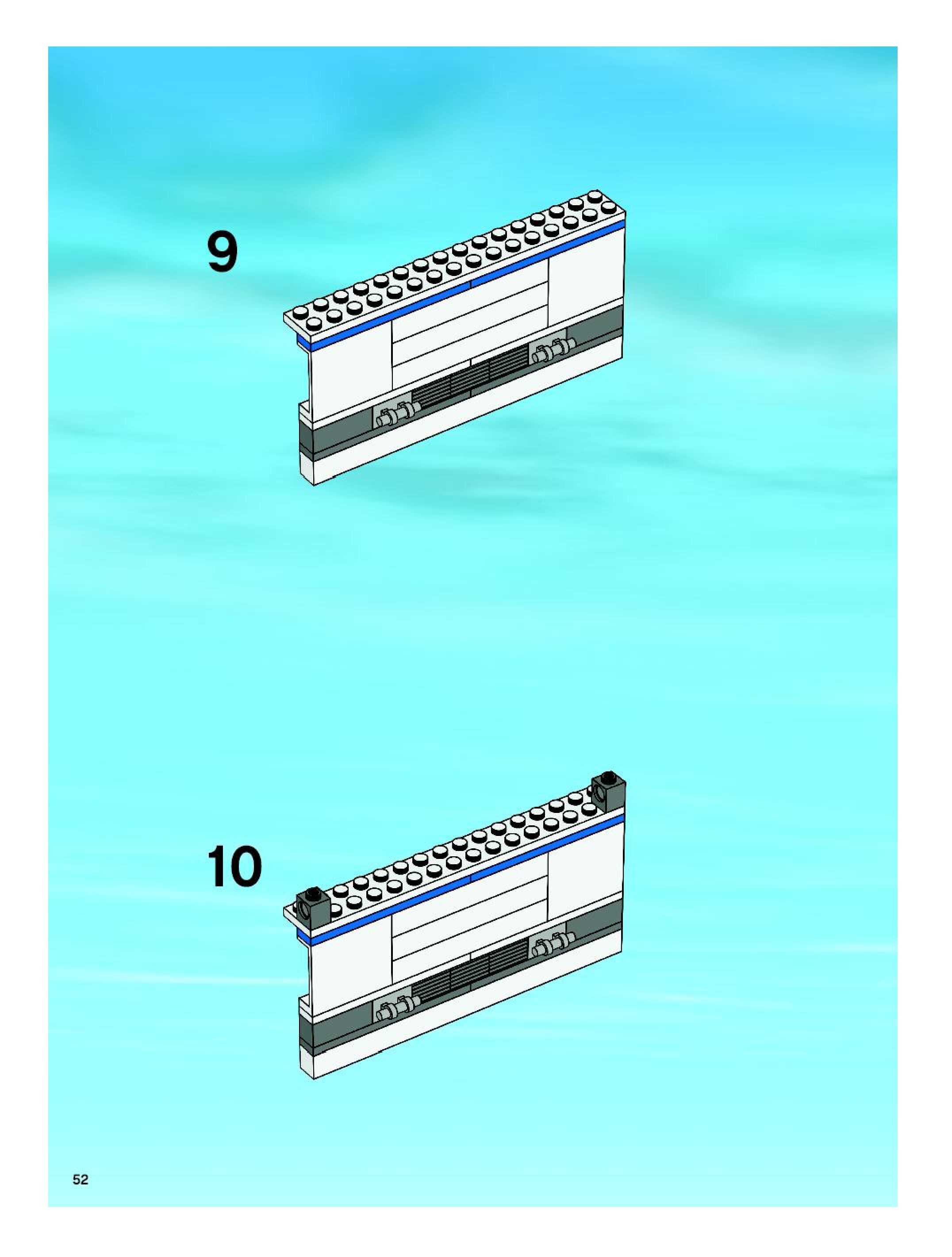 9

10

52