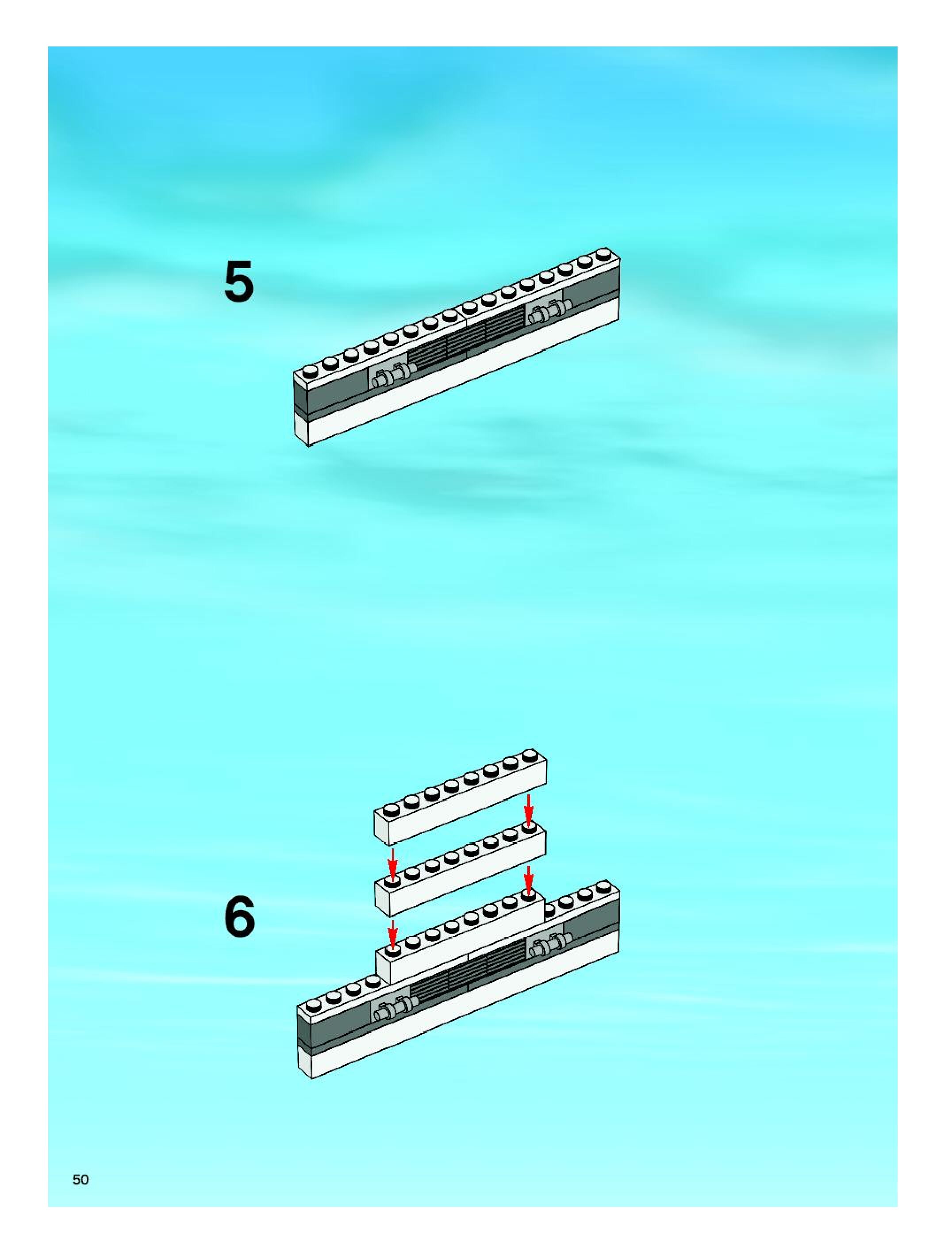 5

6

50