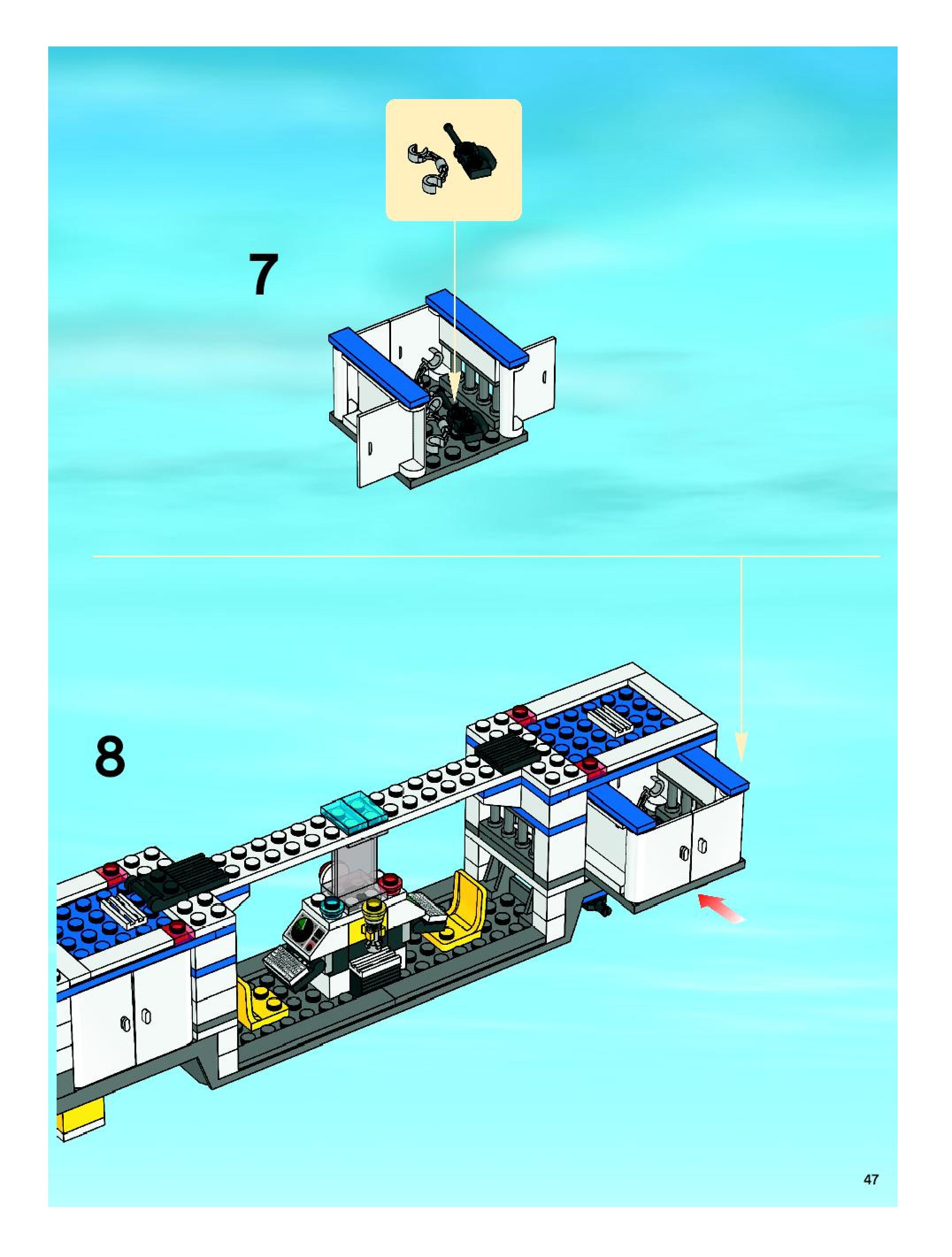 7

8

47