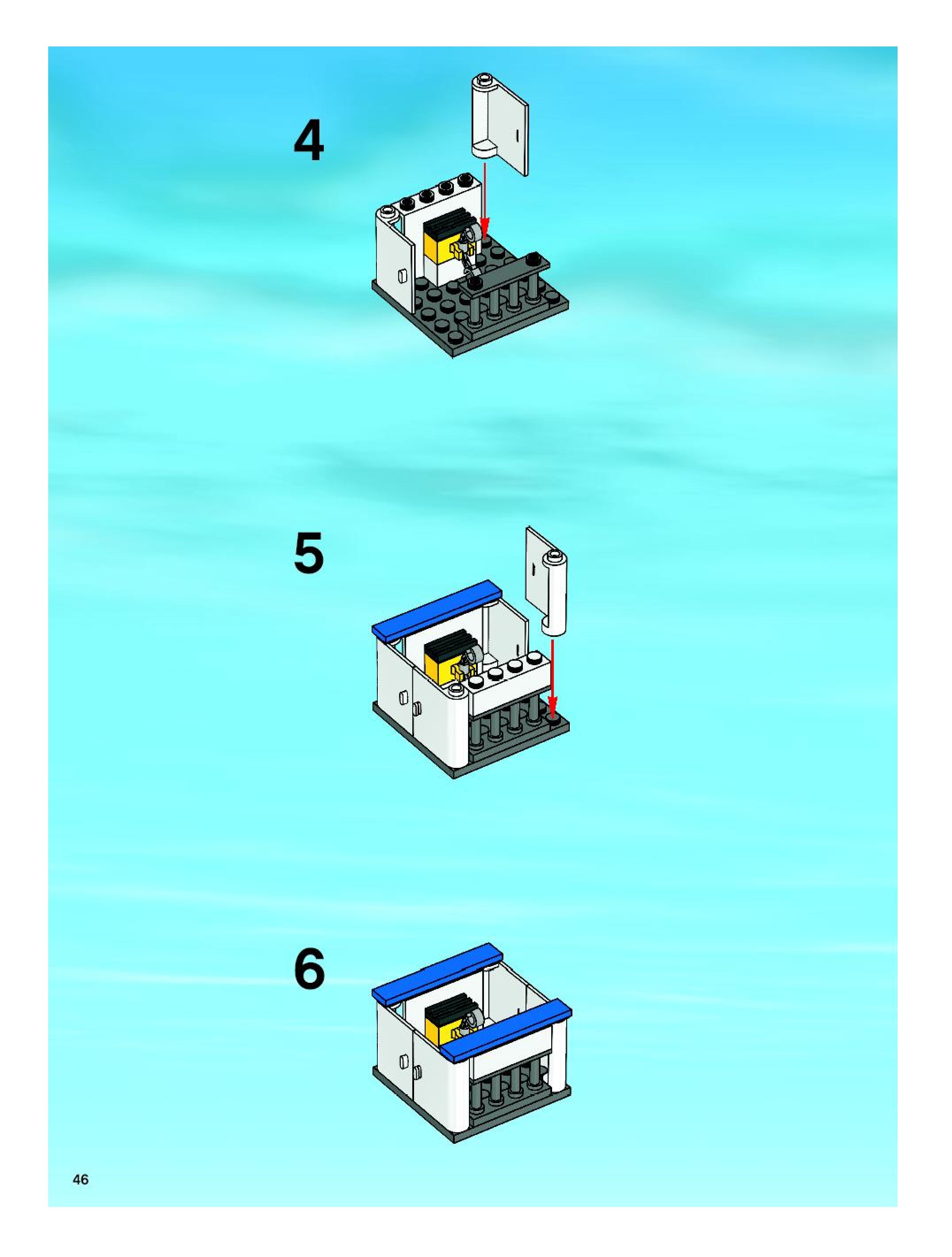 4

5

6

46