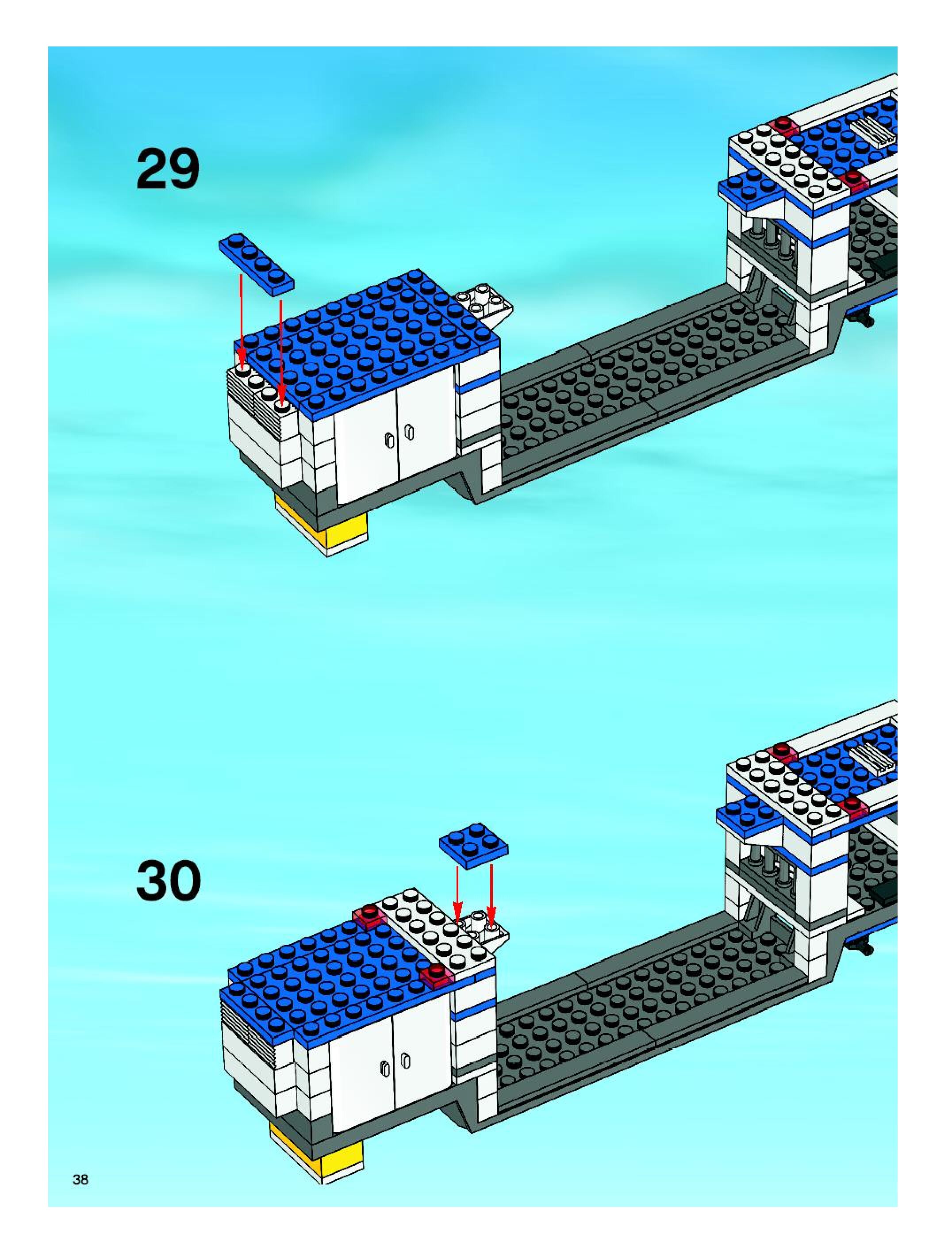 29

30

38