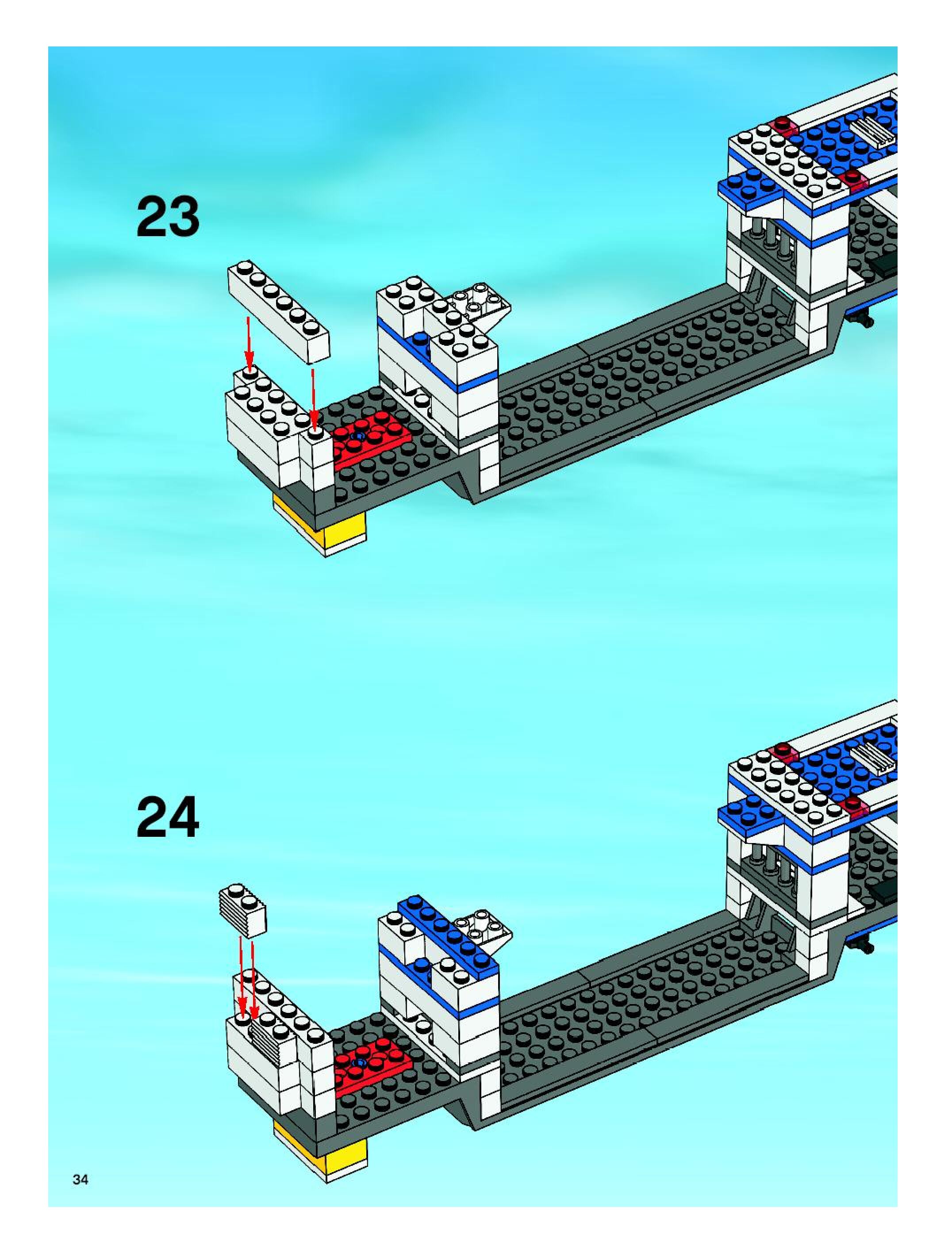 23

24

34