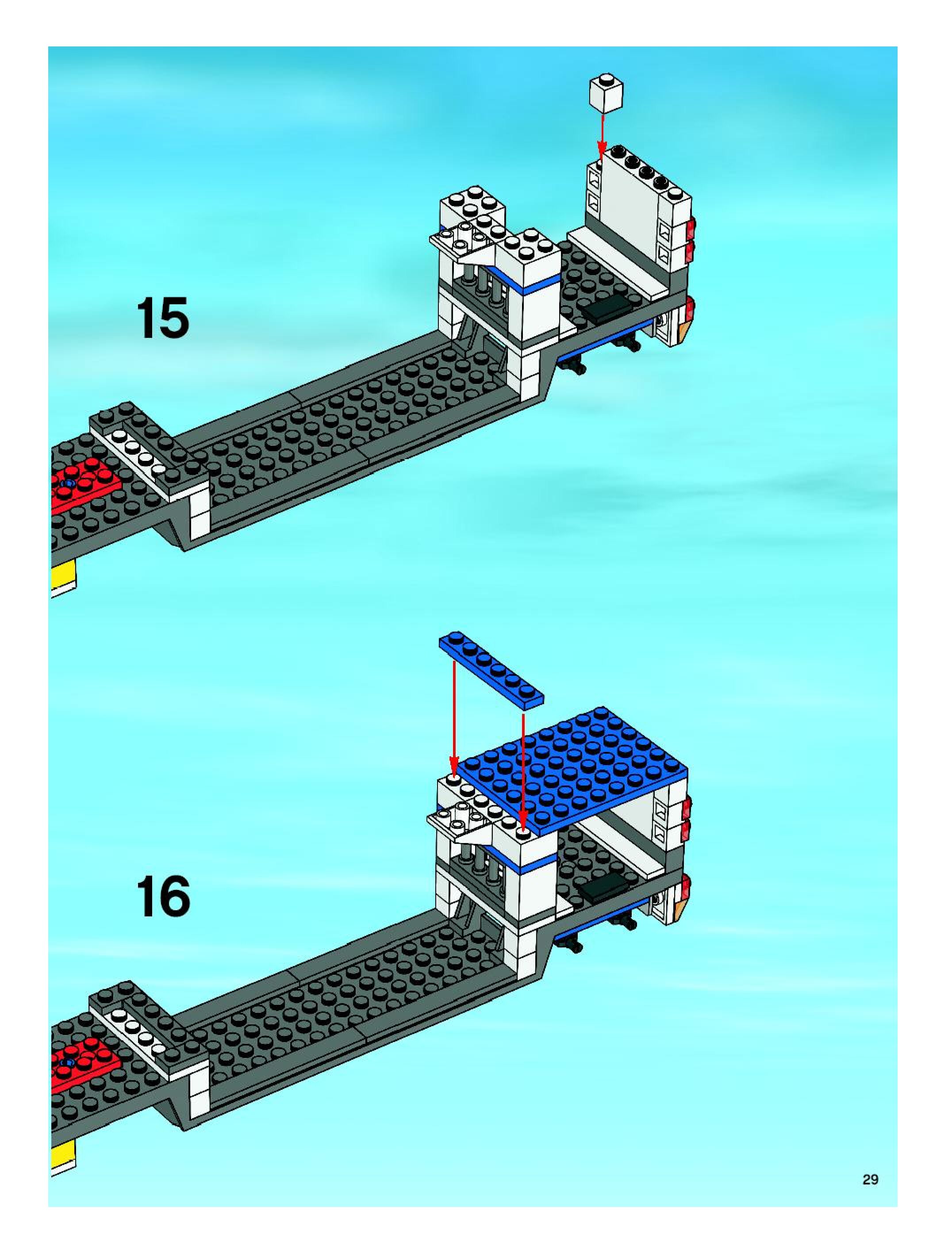 15

16

29