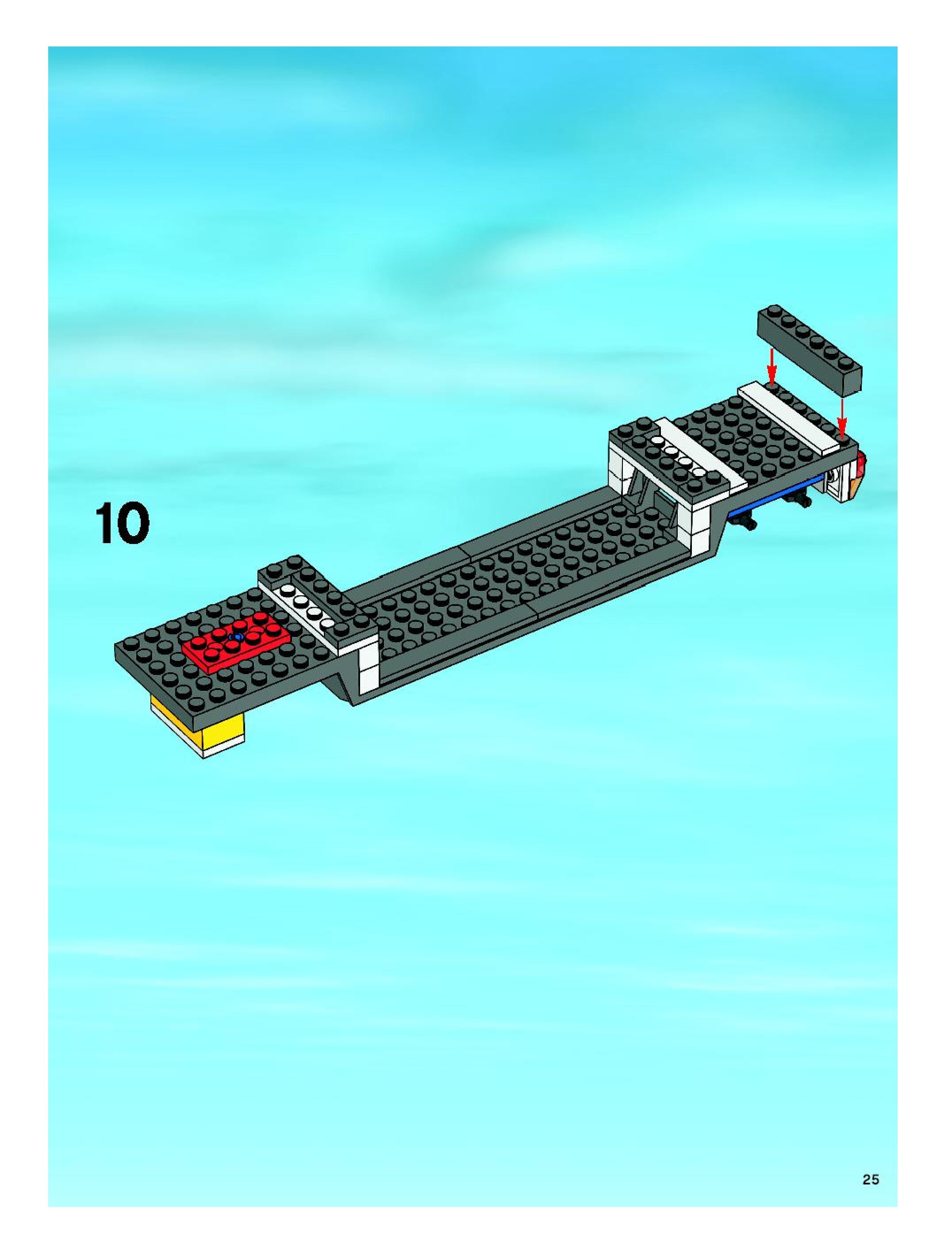 10

25