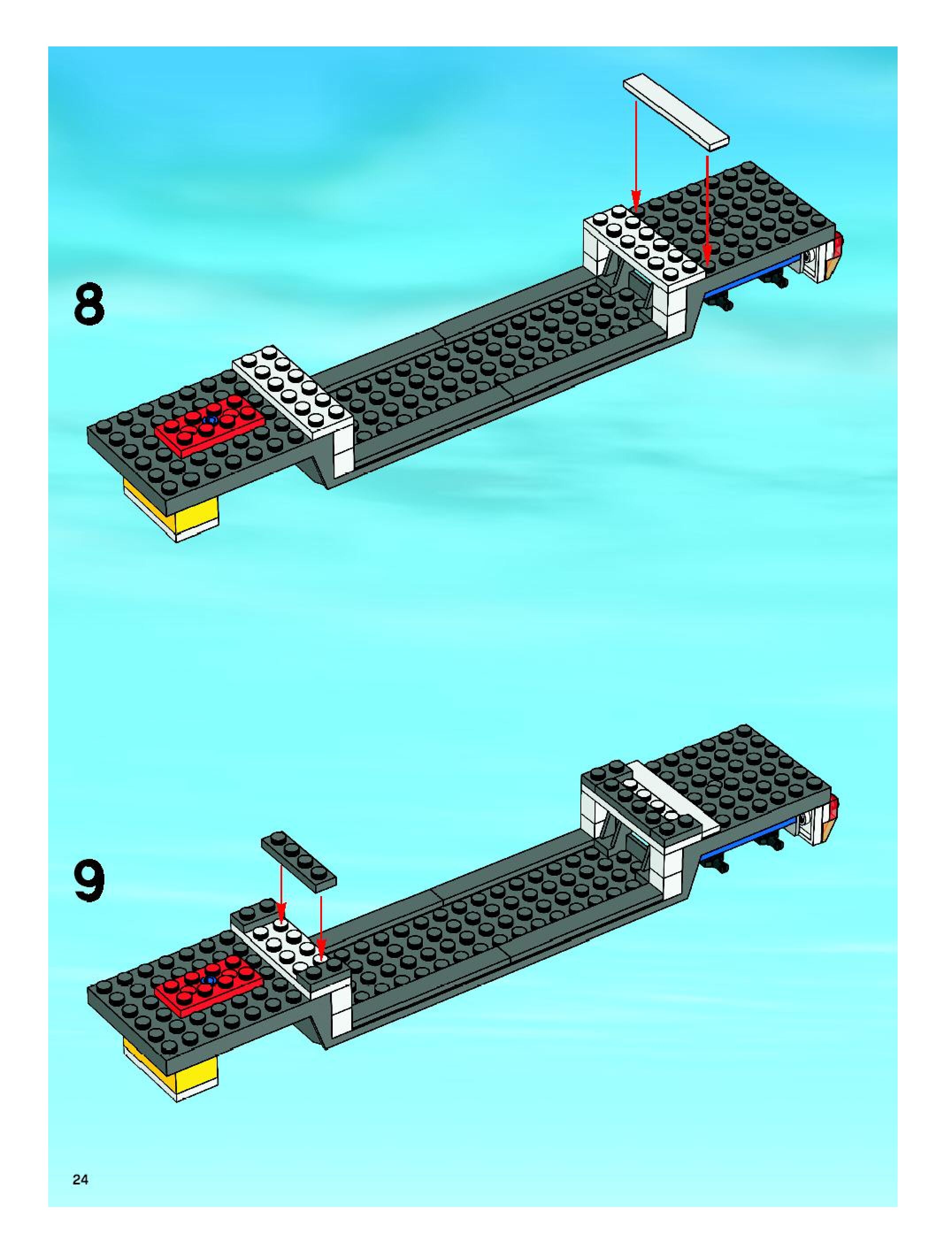 8

9

24