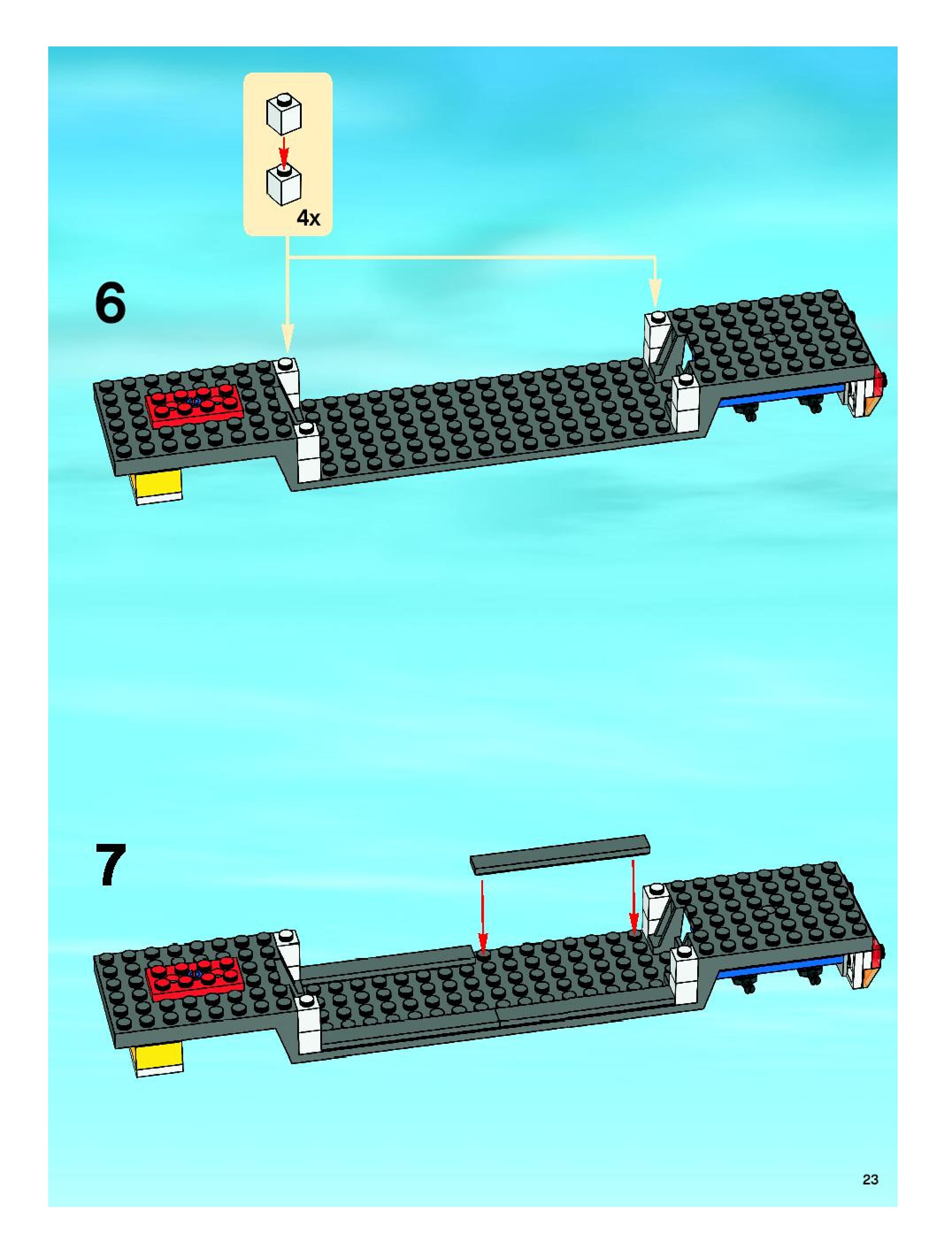 4x

6

7

23