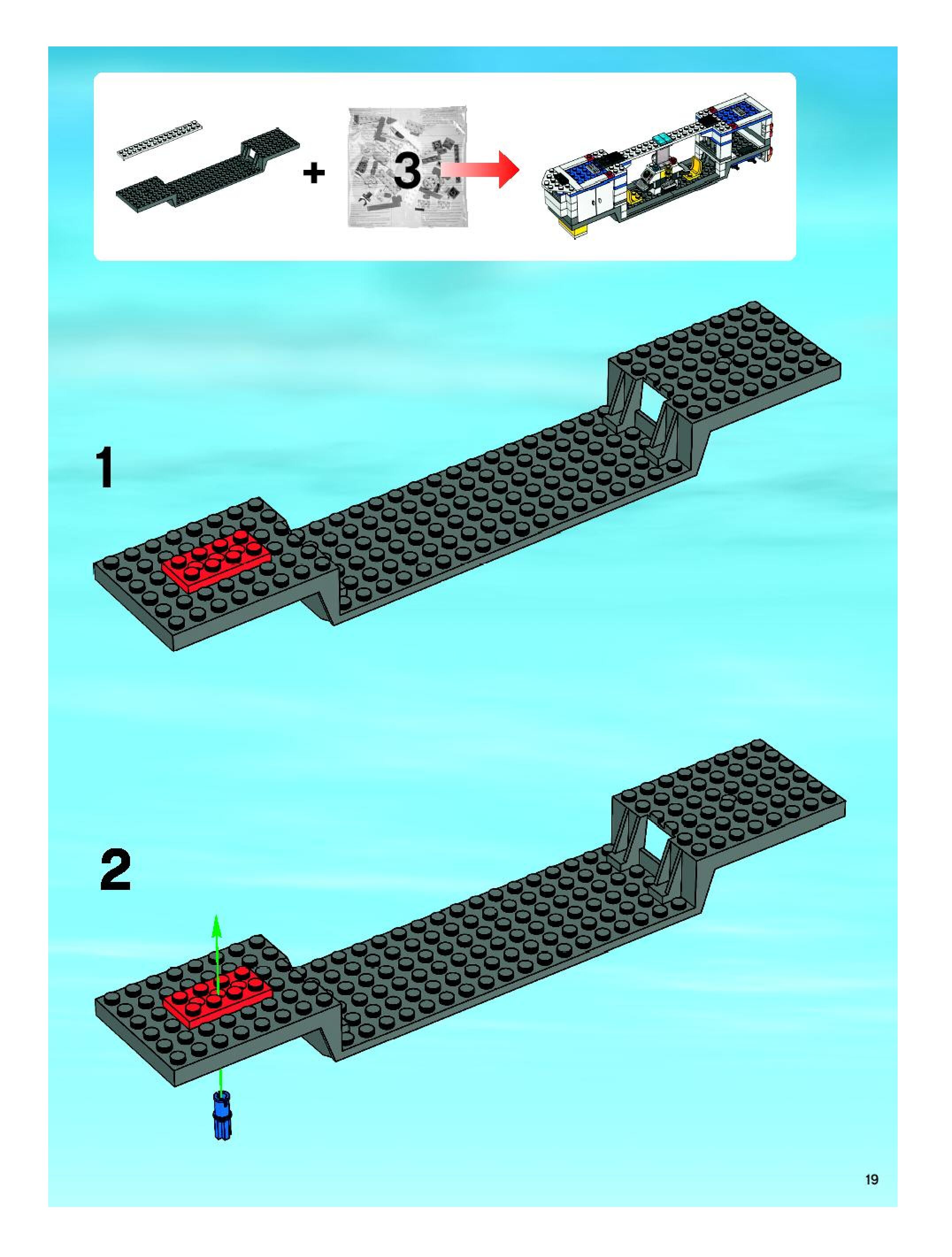 + 3

1

2

19