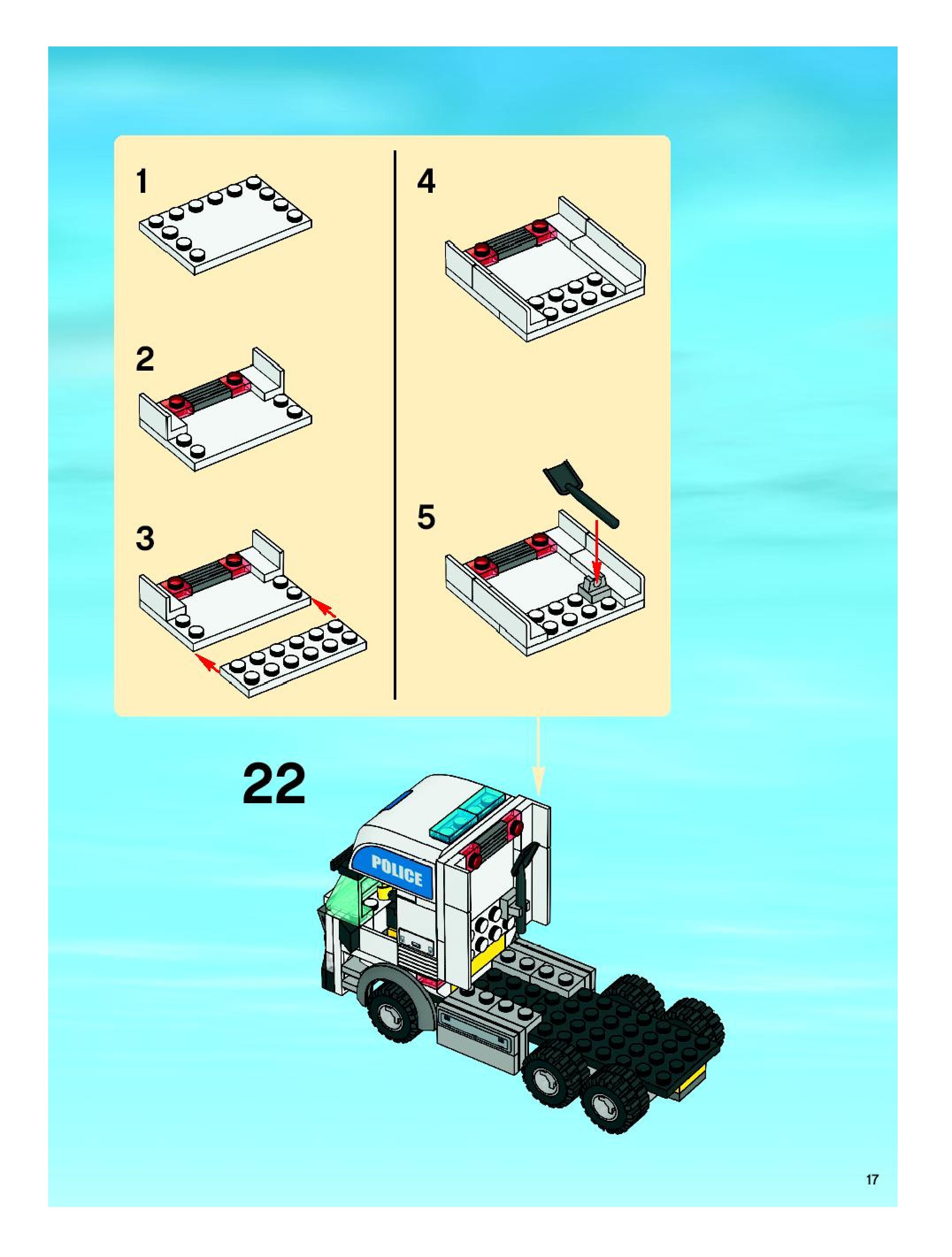 1

2

3

4

5

22

POLICE

17