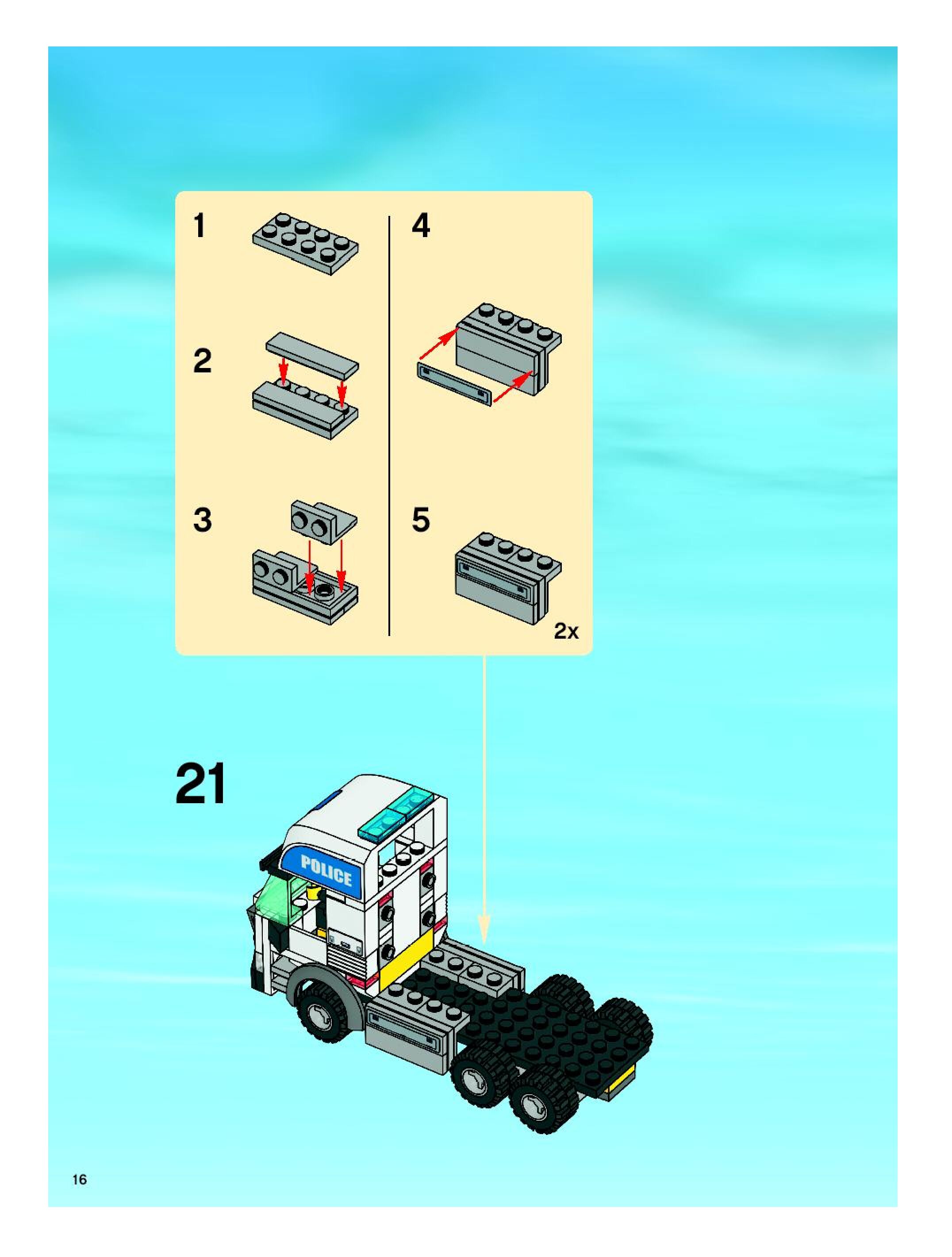 1

2

3

4

5

2x

21

POLICE

16