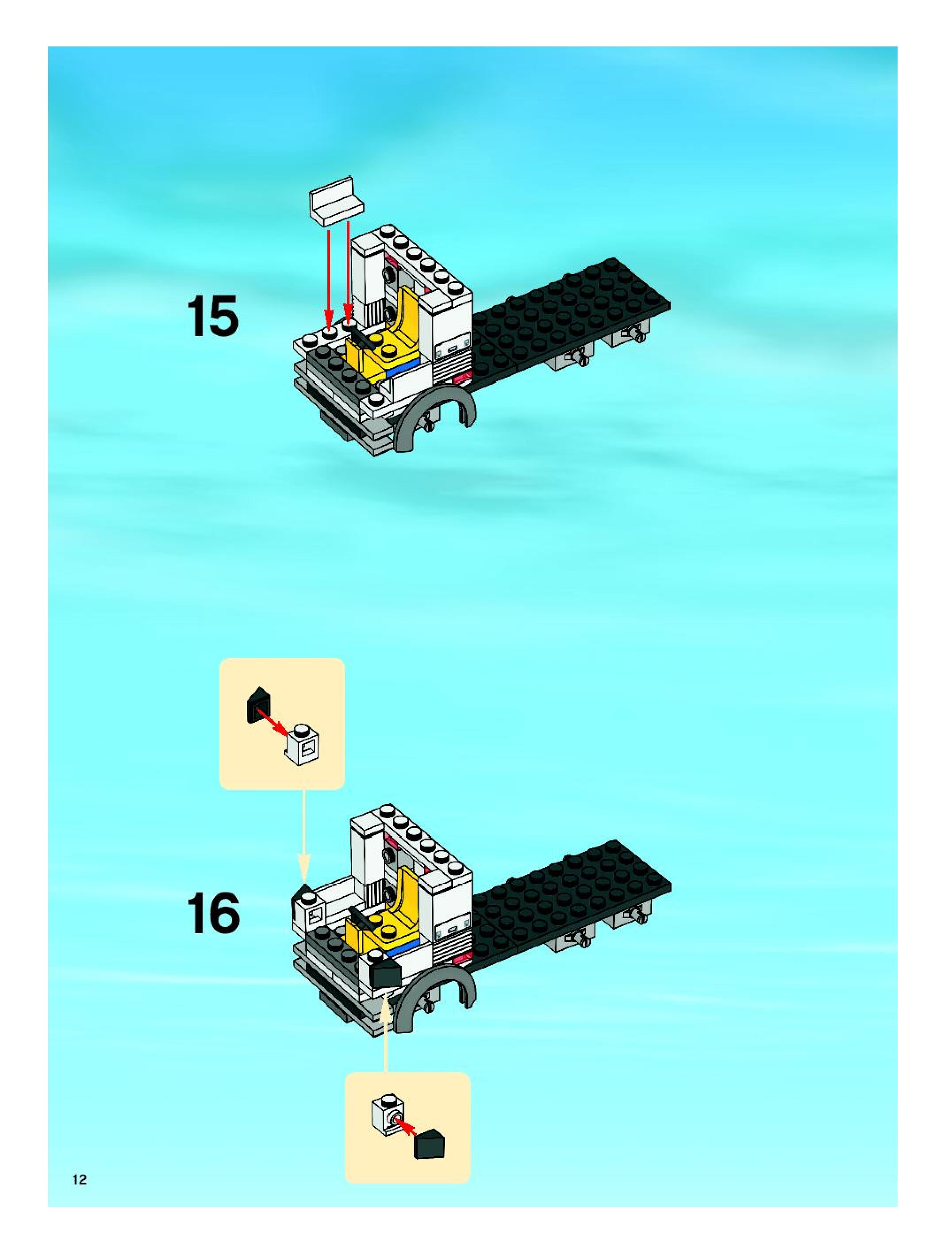 15

16

12