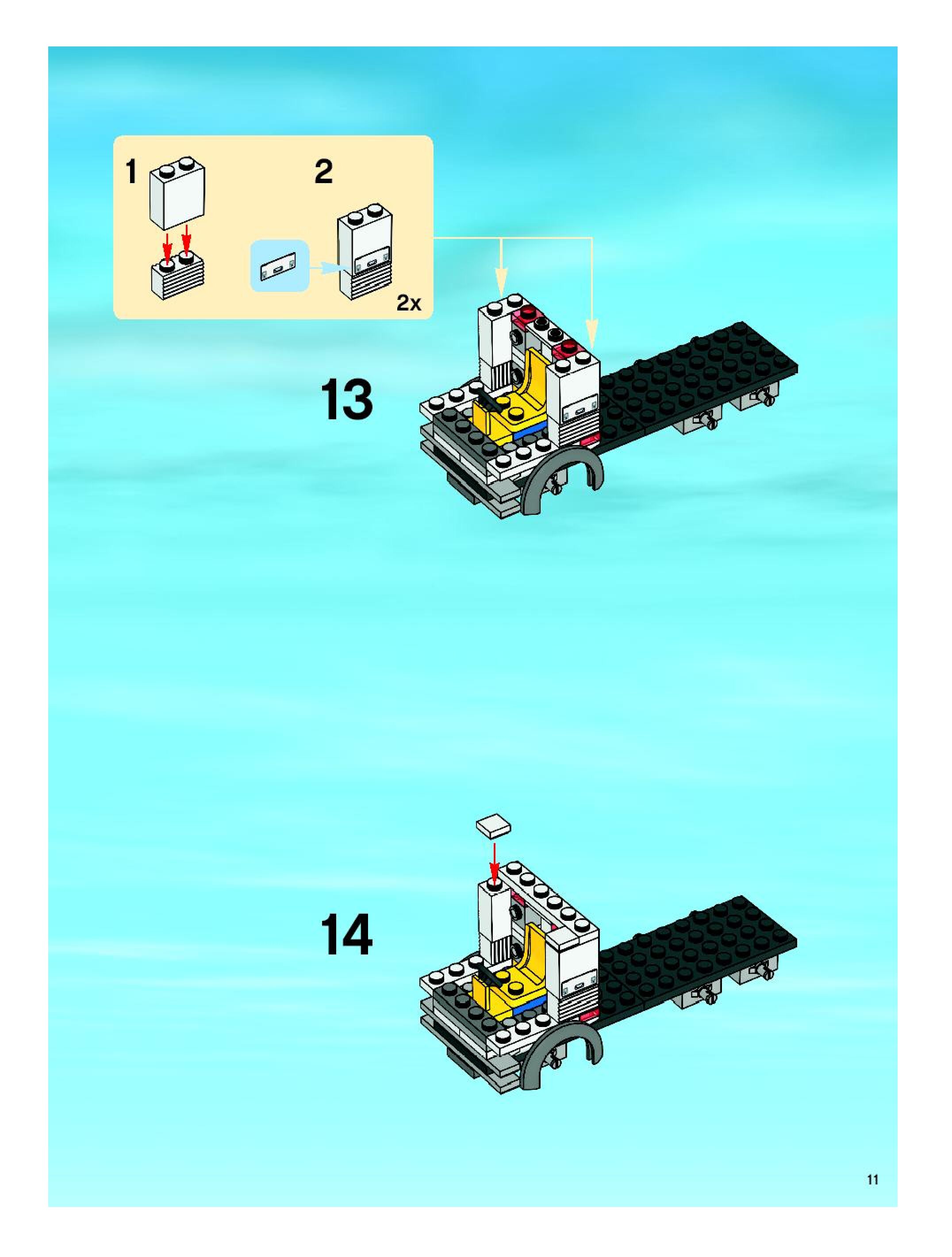 1

2

2x

13

14

11