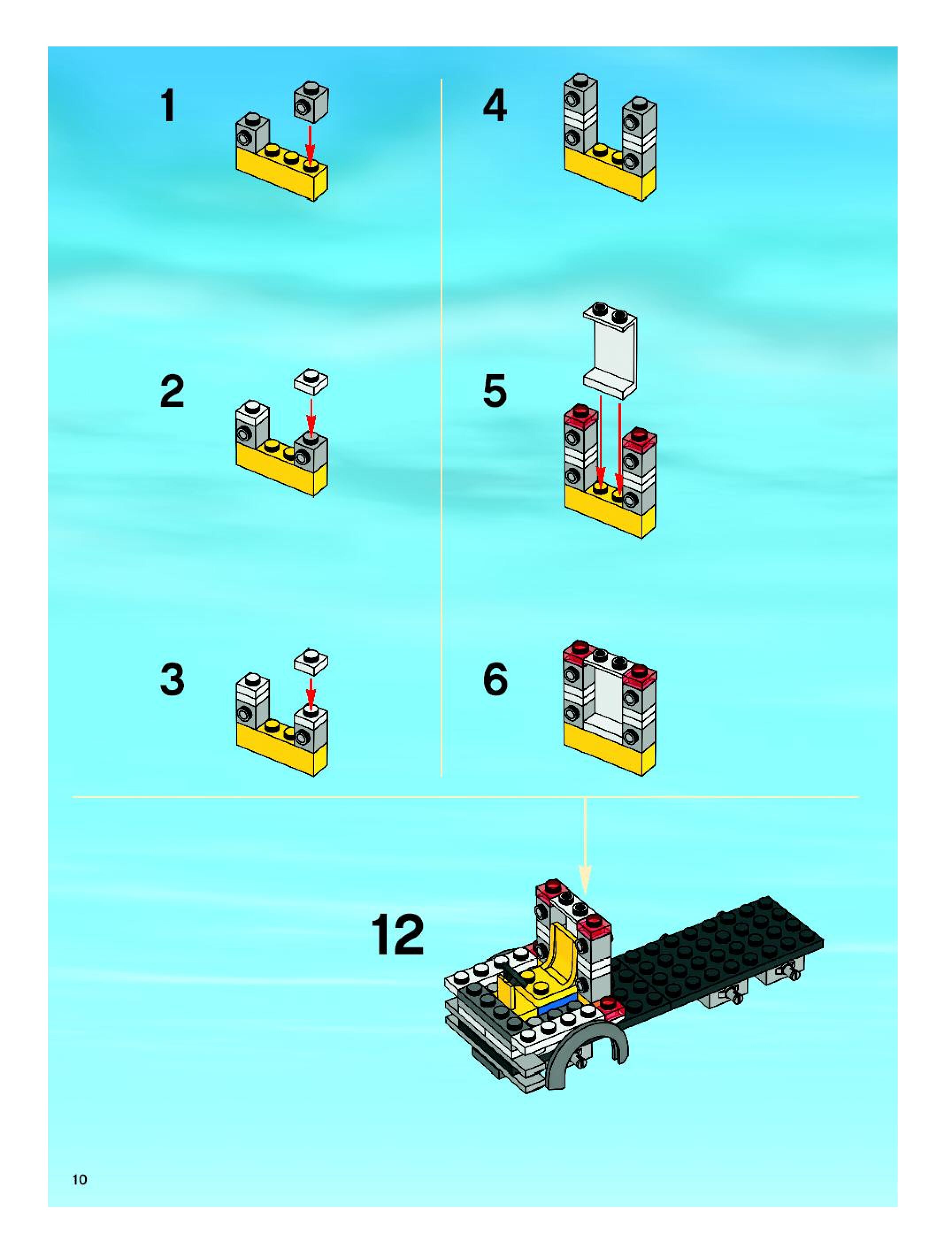 1

2

3

4

5

6

12

10