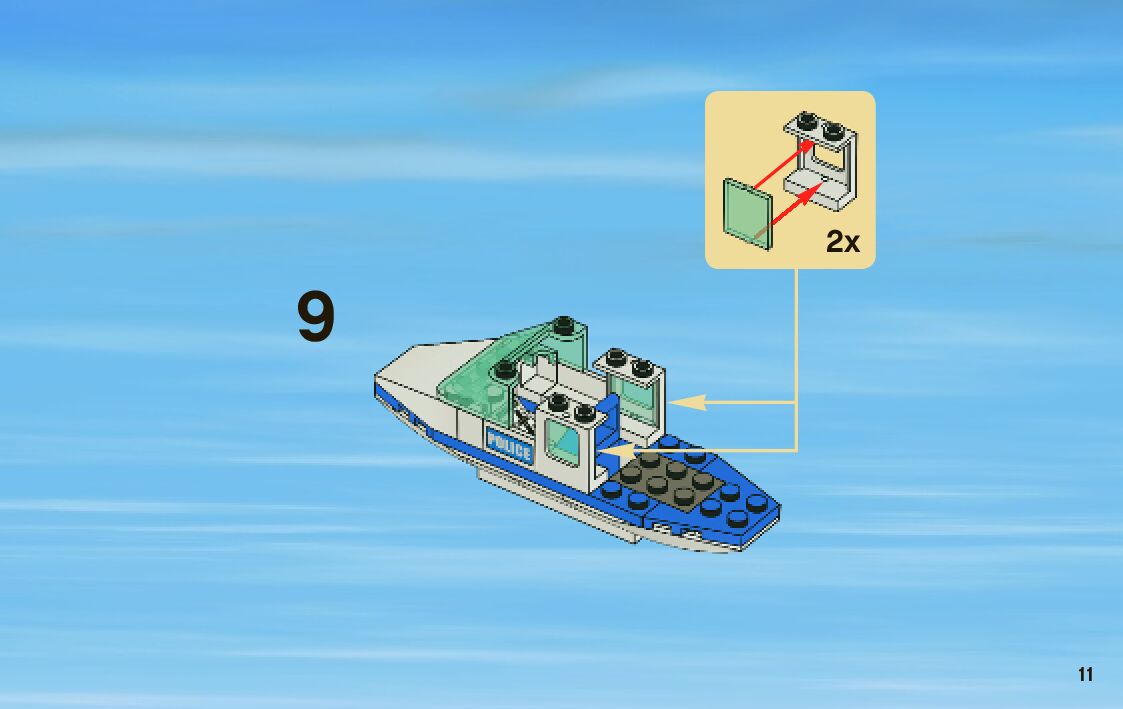 2x

9

POLICE

11