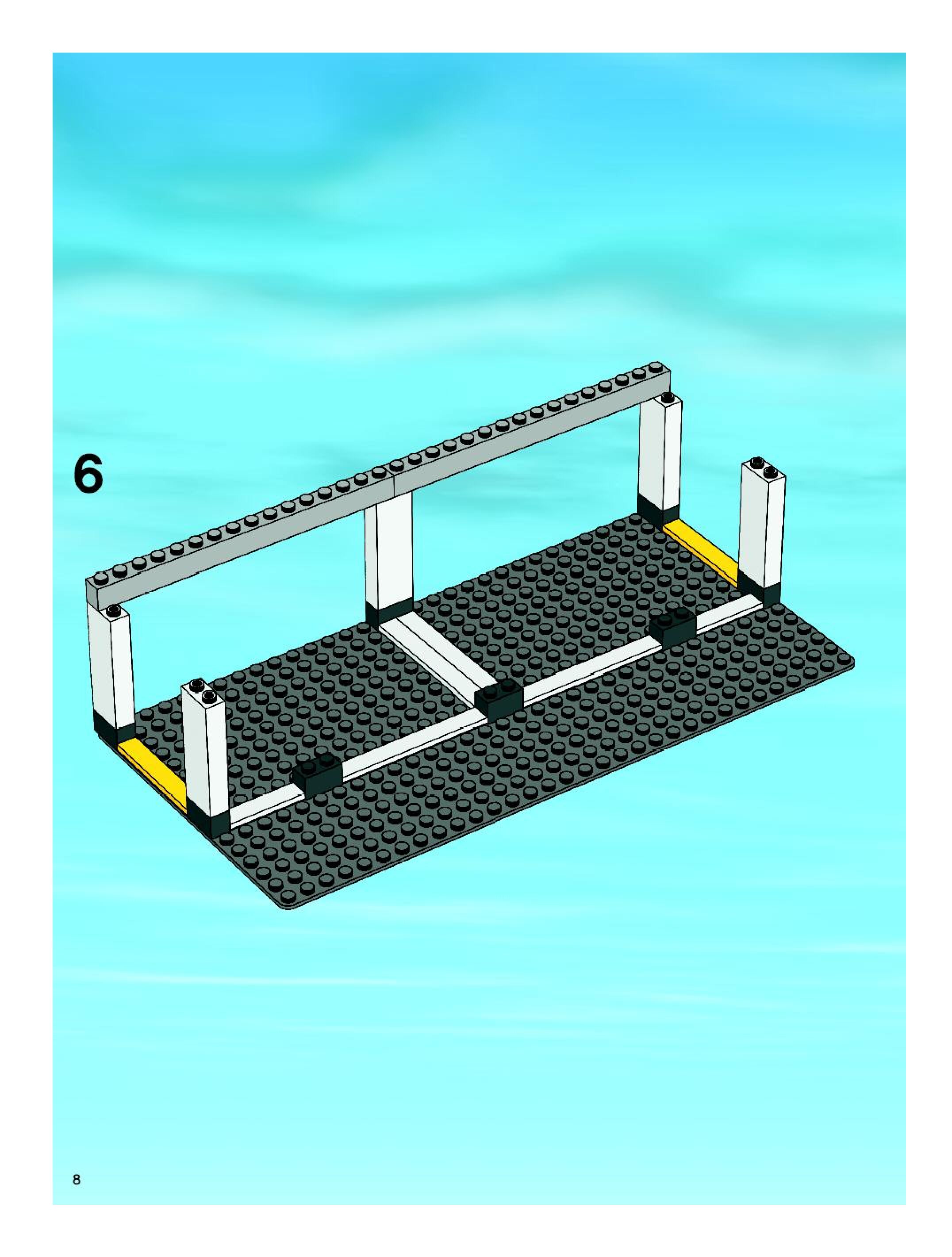 6

8