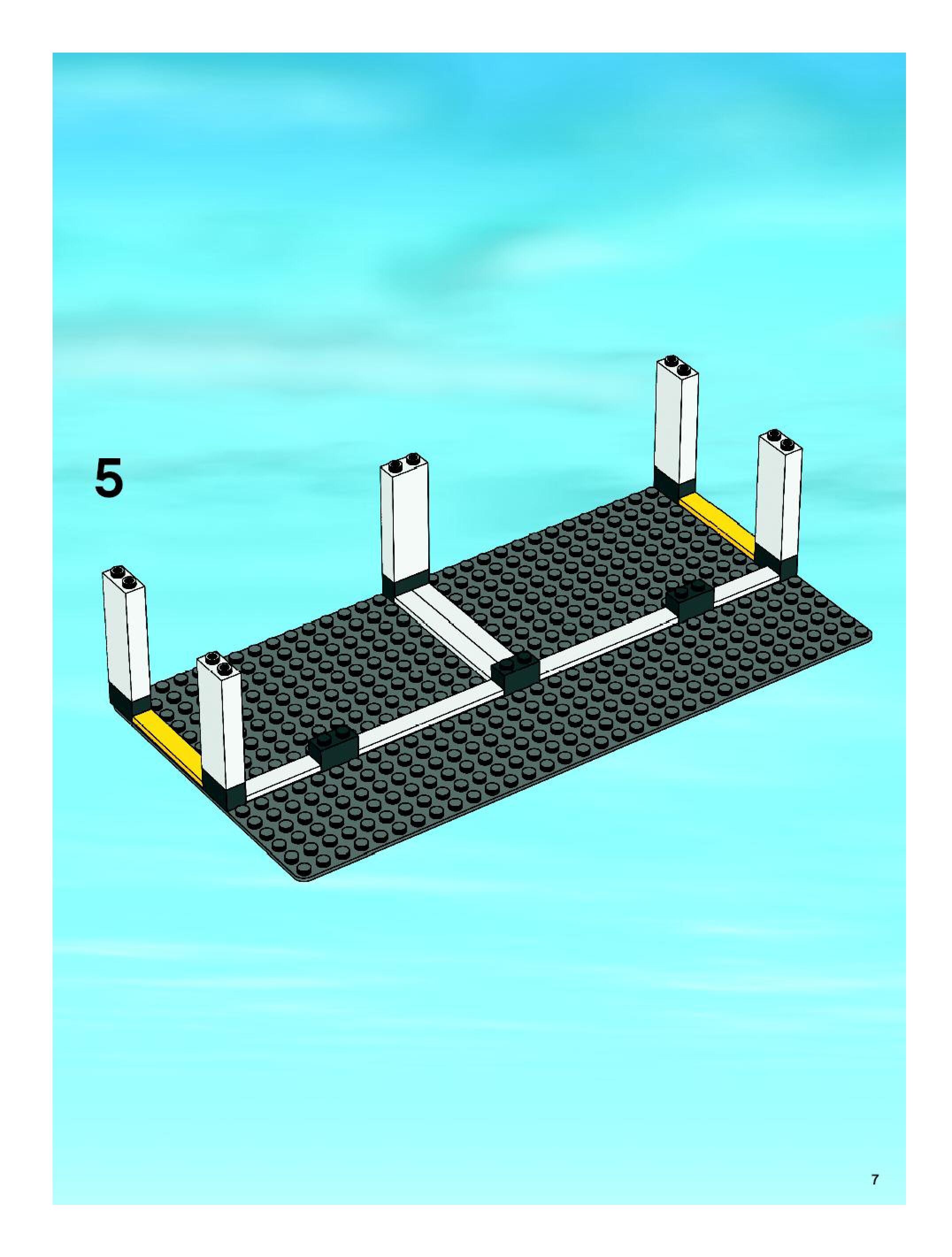 5

7