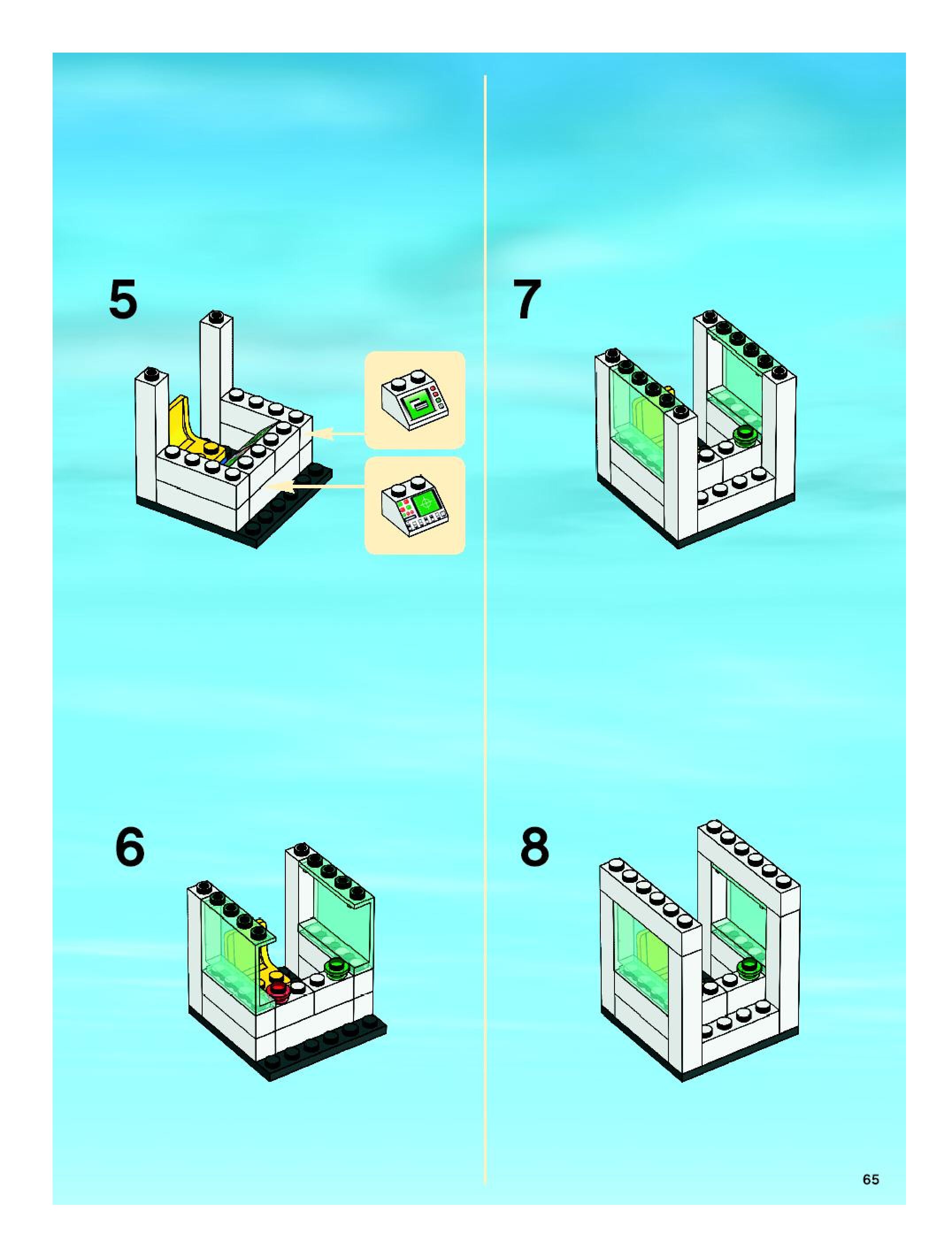 5

6

7

8

65