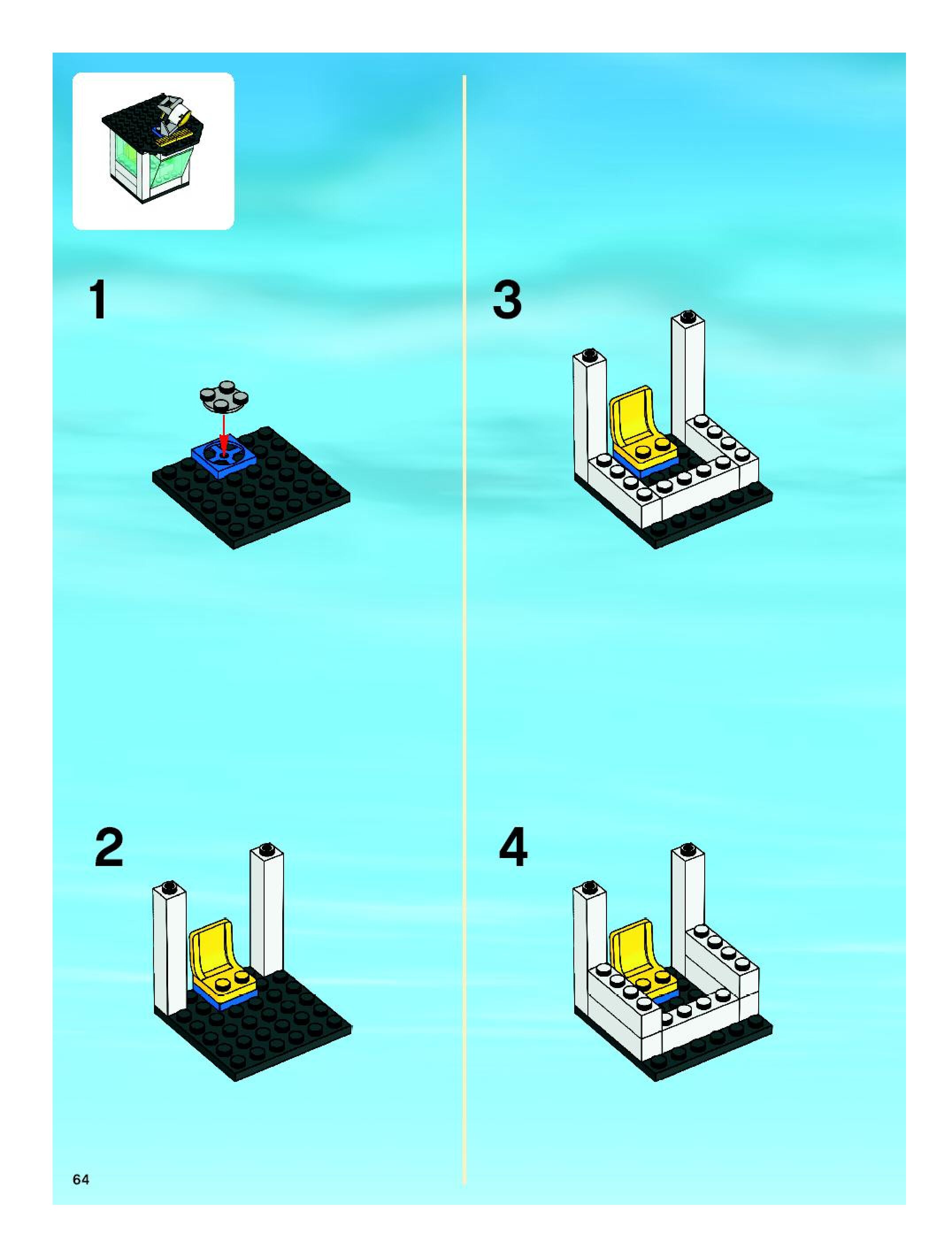 1

2

3

4

64