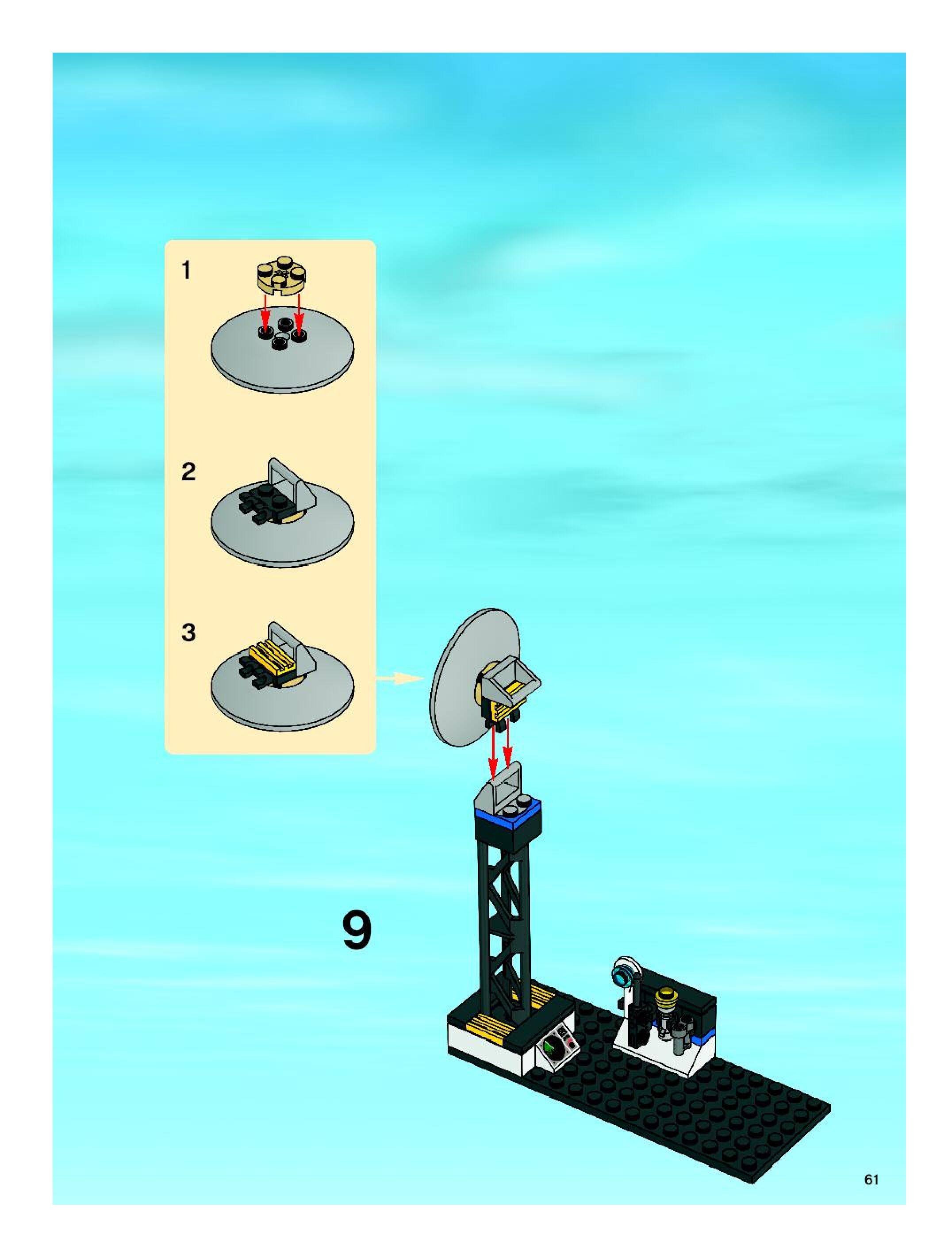 1

2

3

9

61