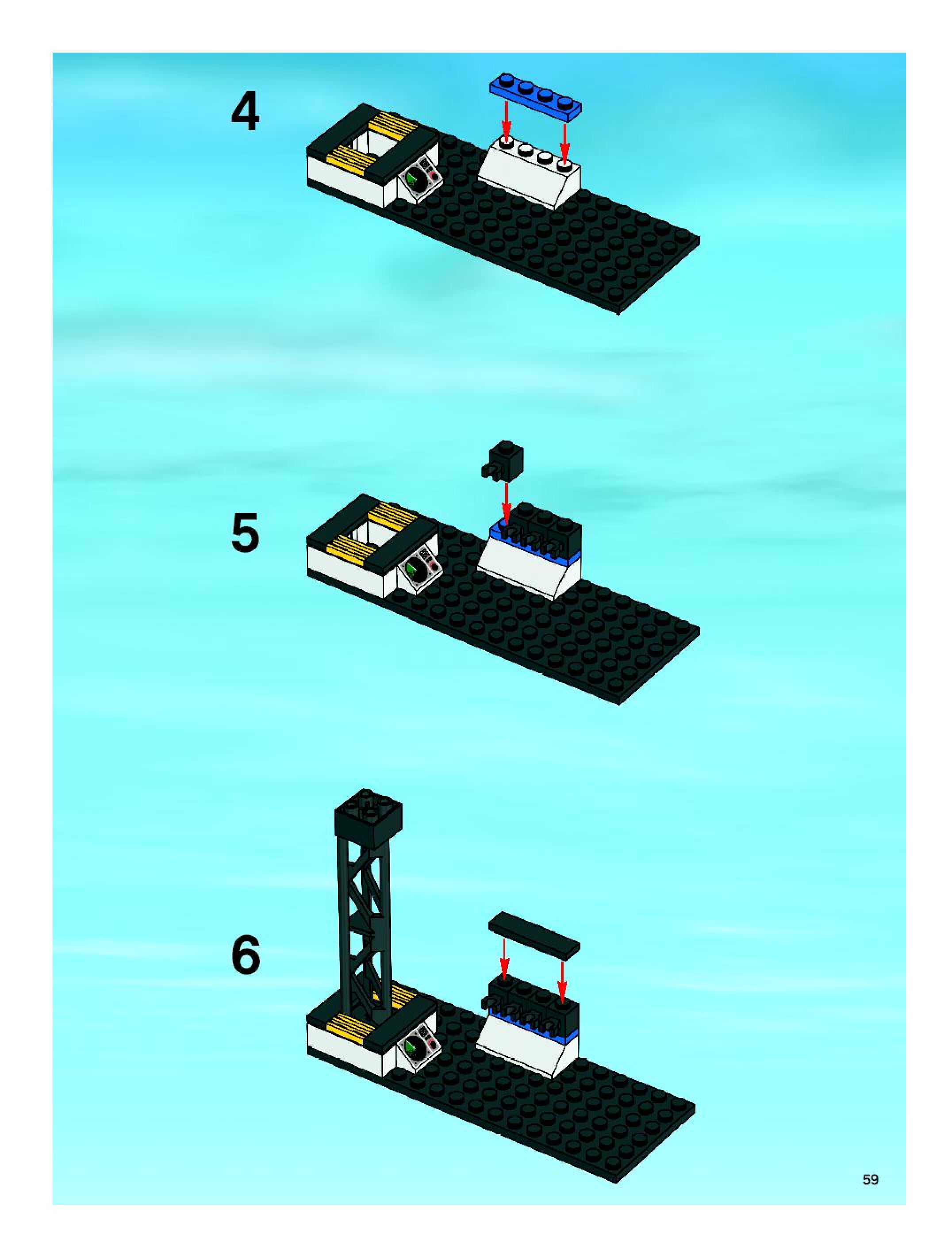 4

5

6

59