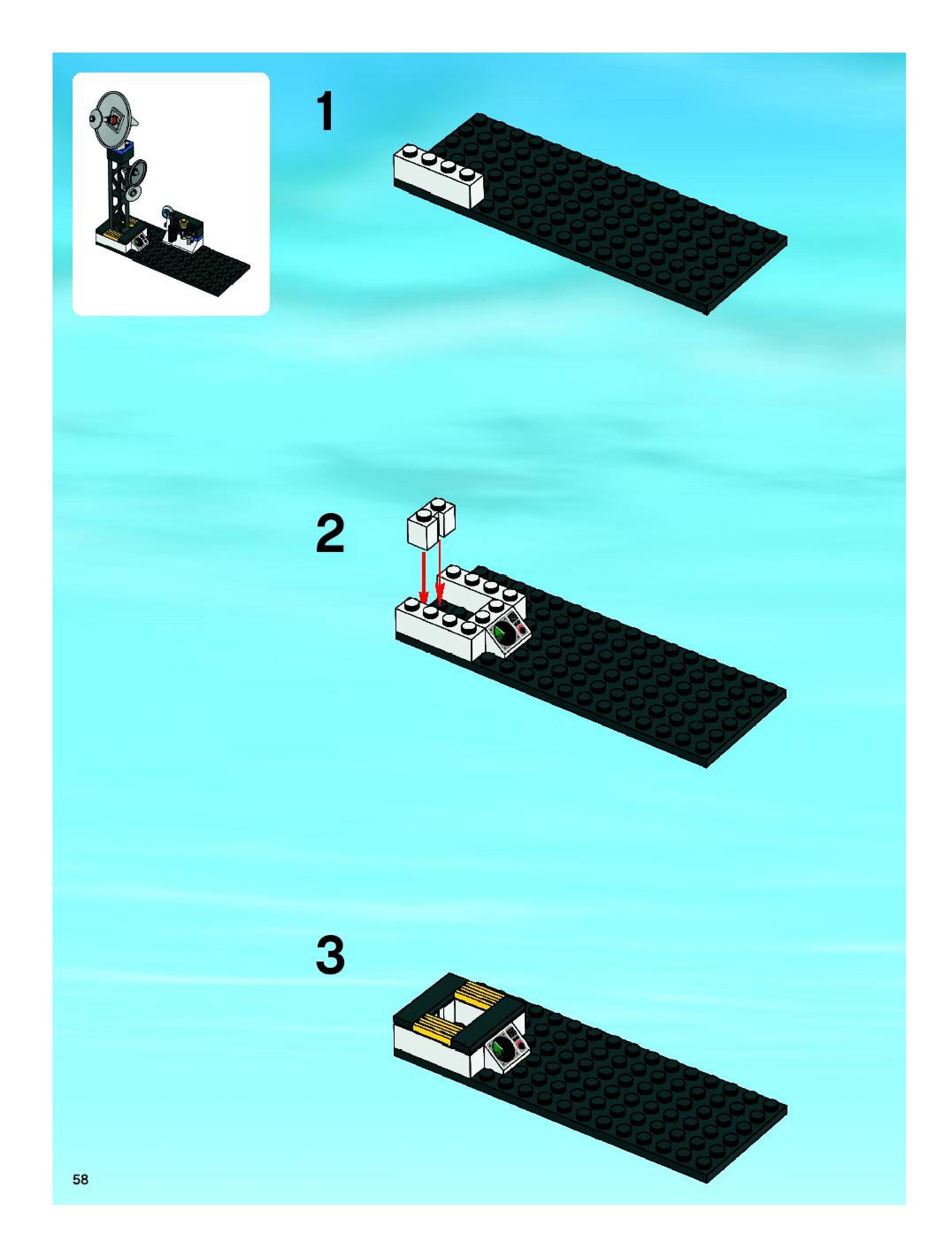 1

2

3

58