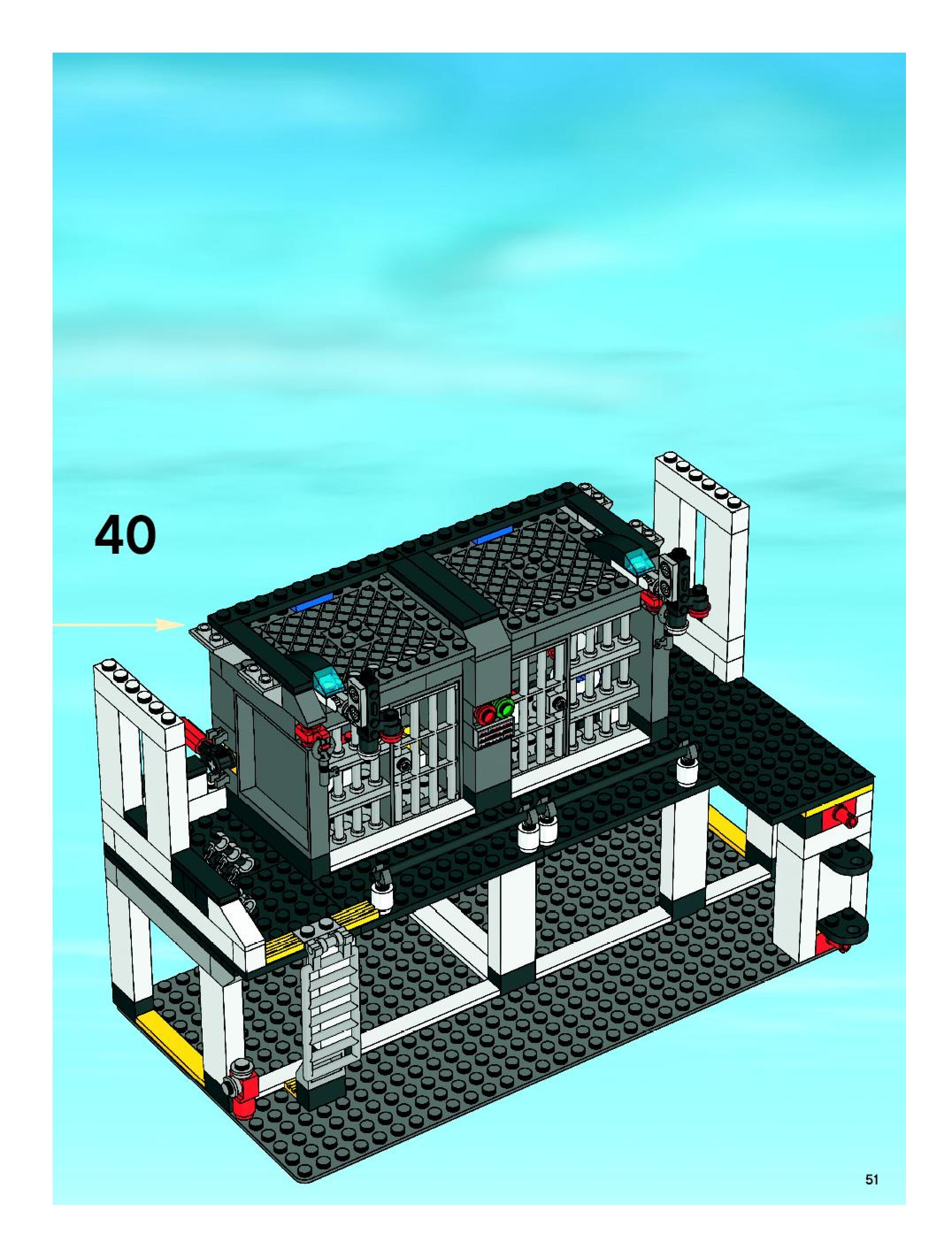 40

51