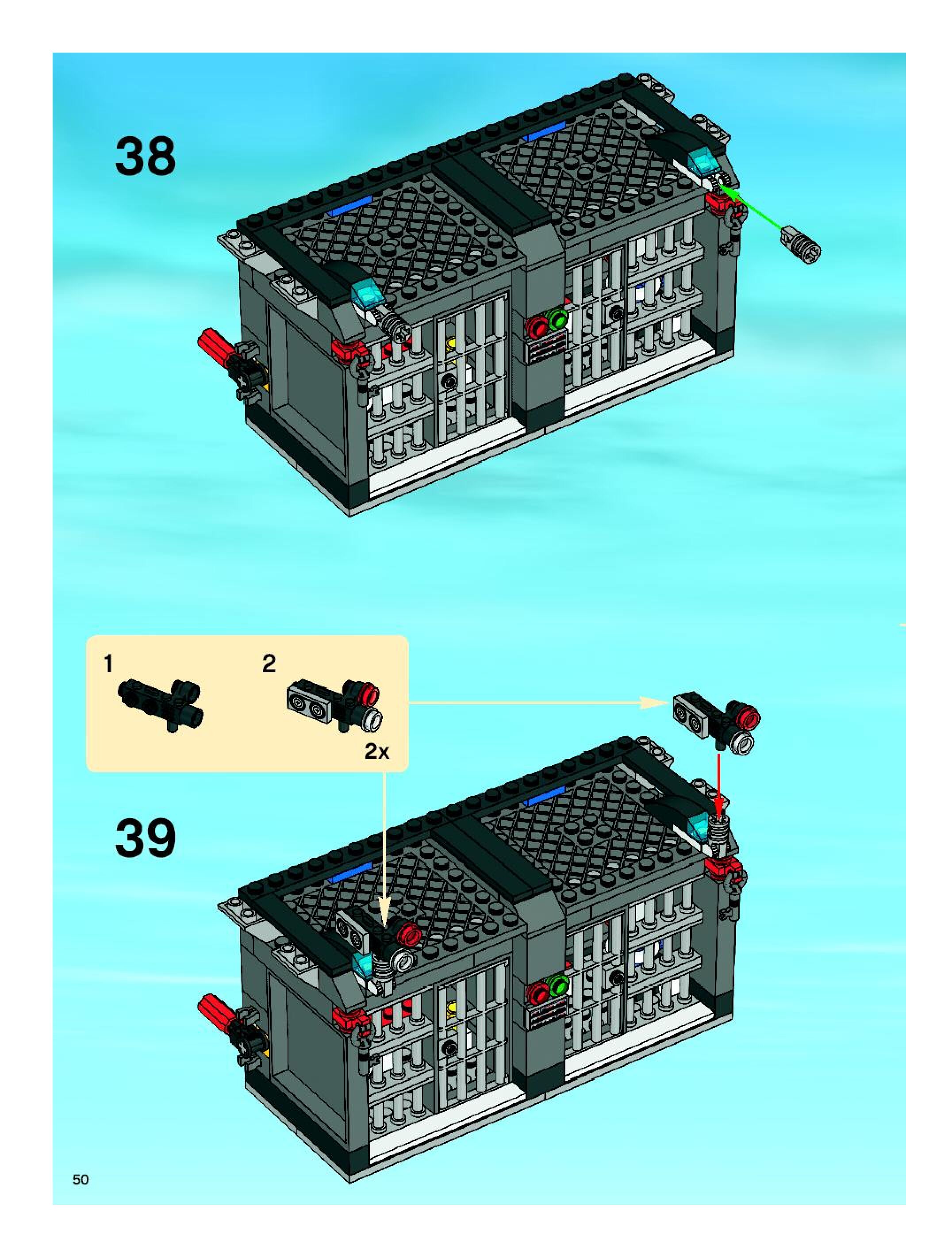 38

1

2

2x

39

50