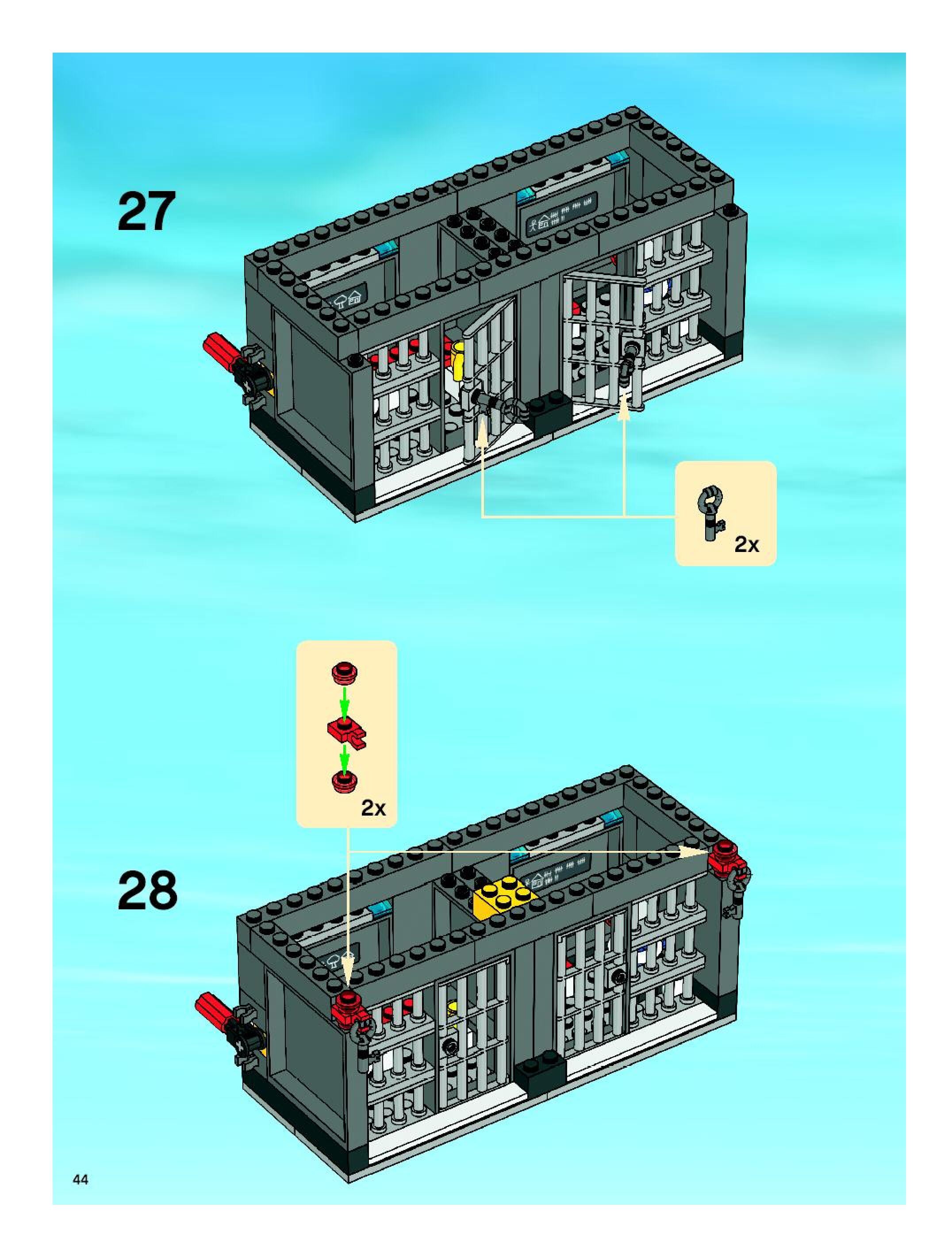 27

2x

2x

28

44