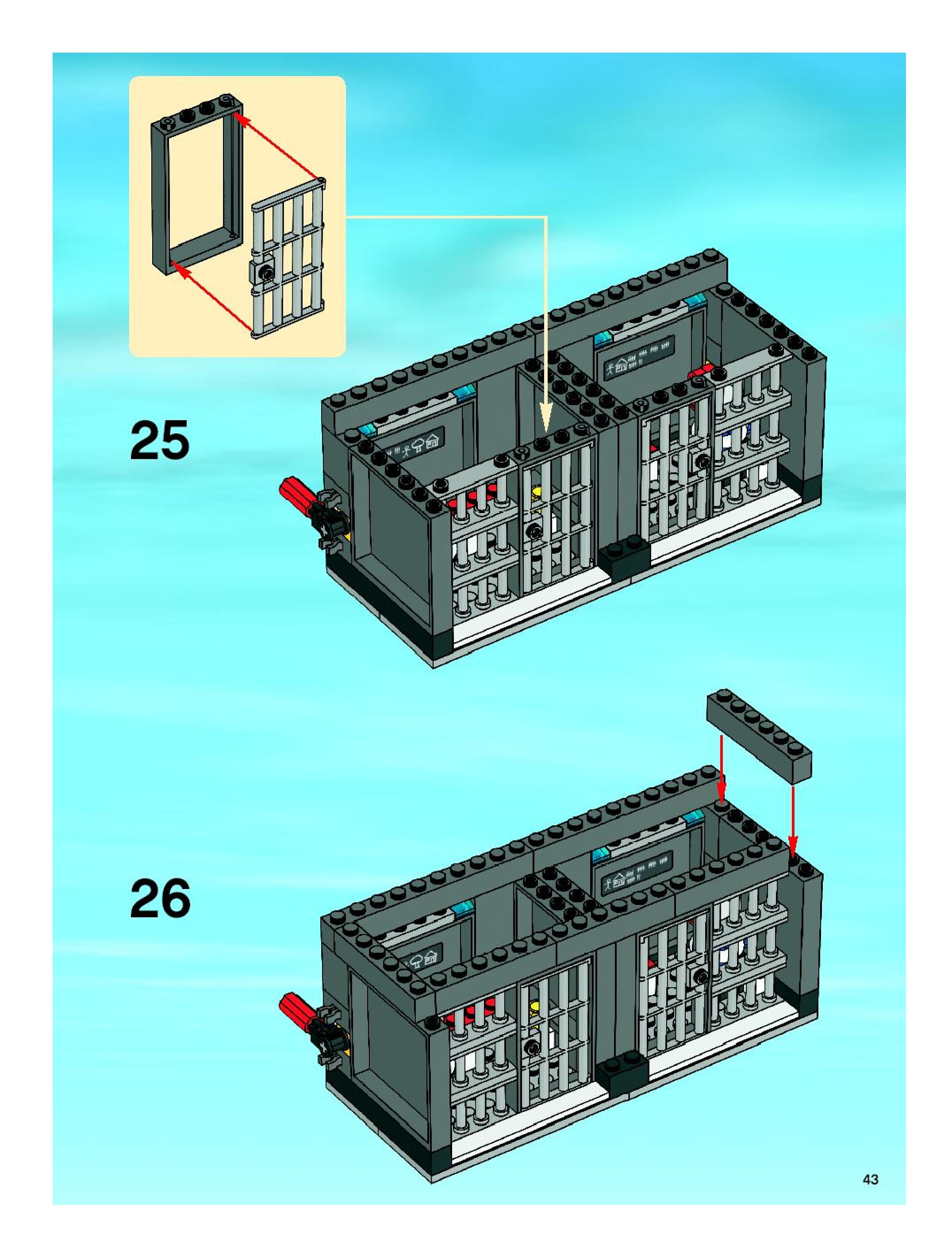 25

26

43