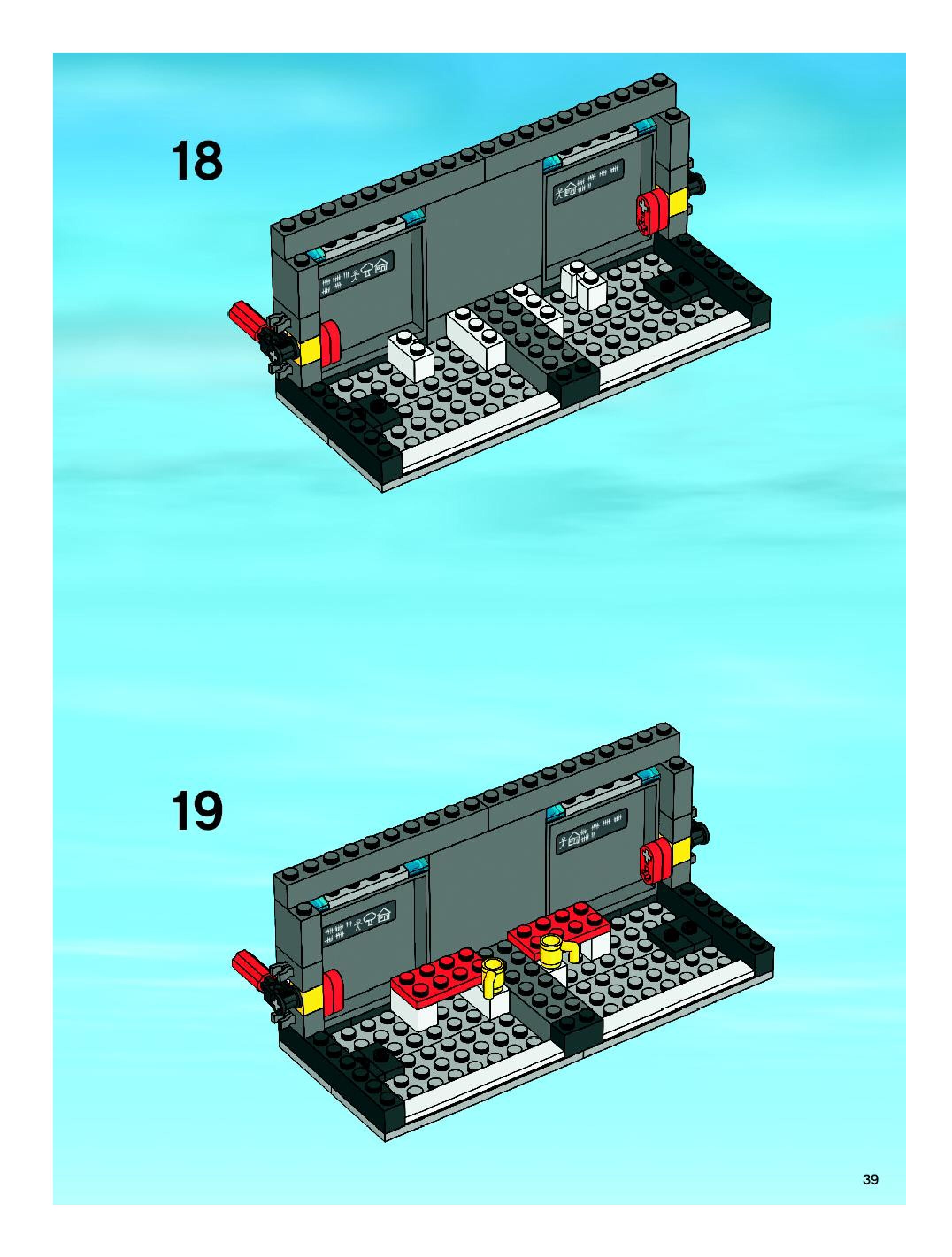 18

19

39