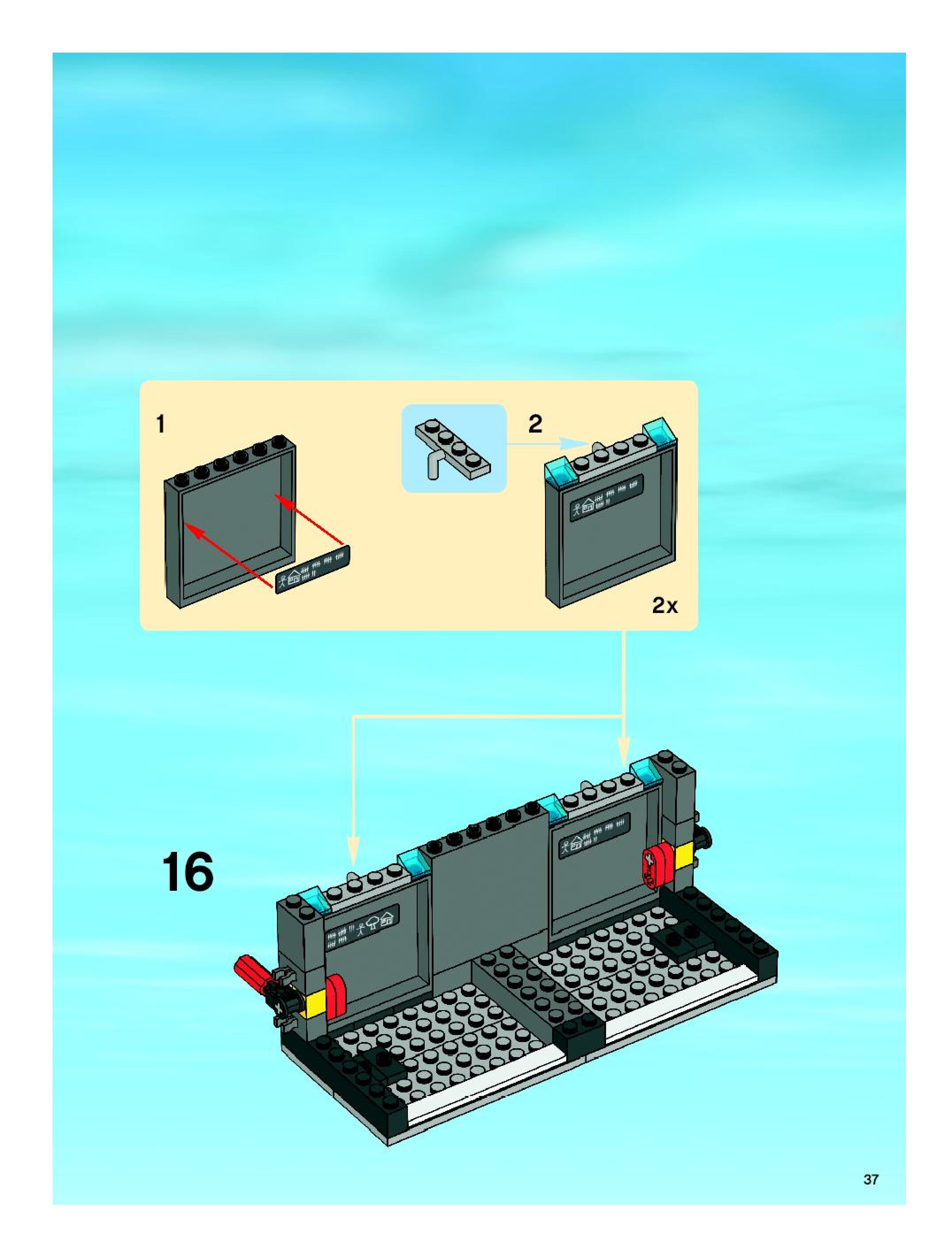 1

2

2x

16

37