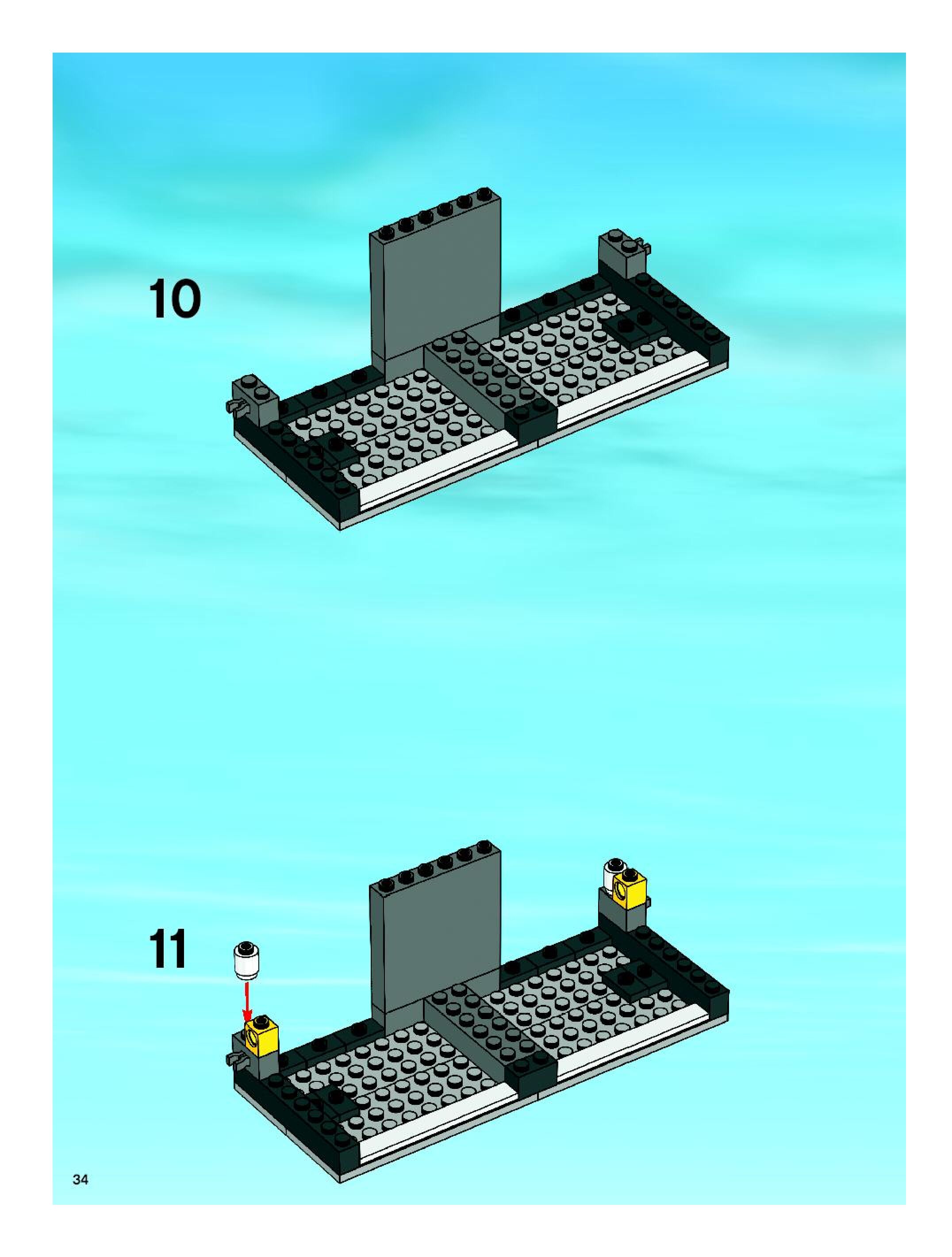 10

11

34