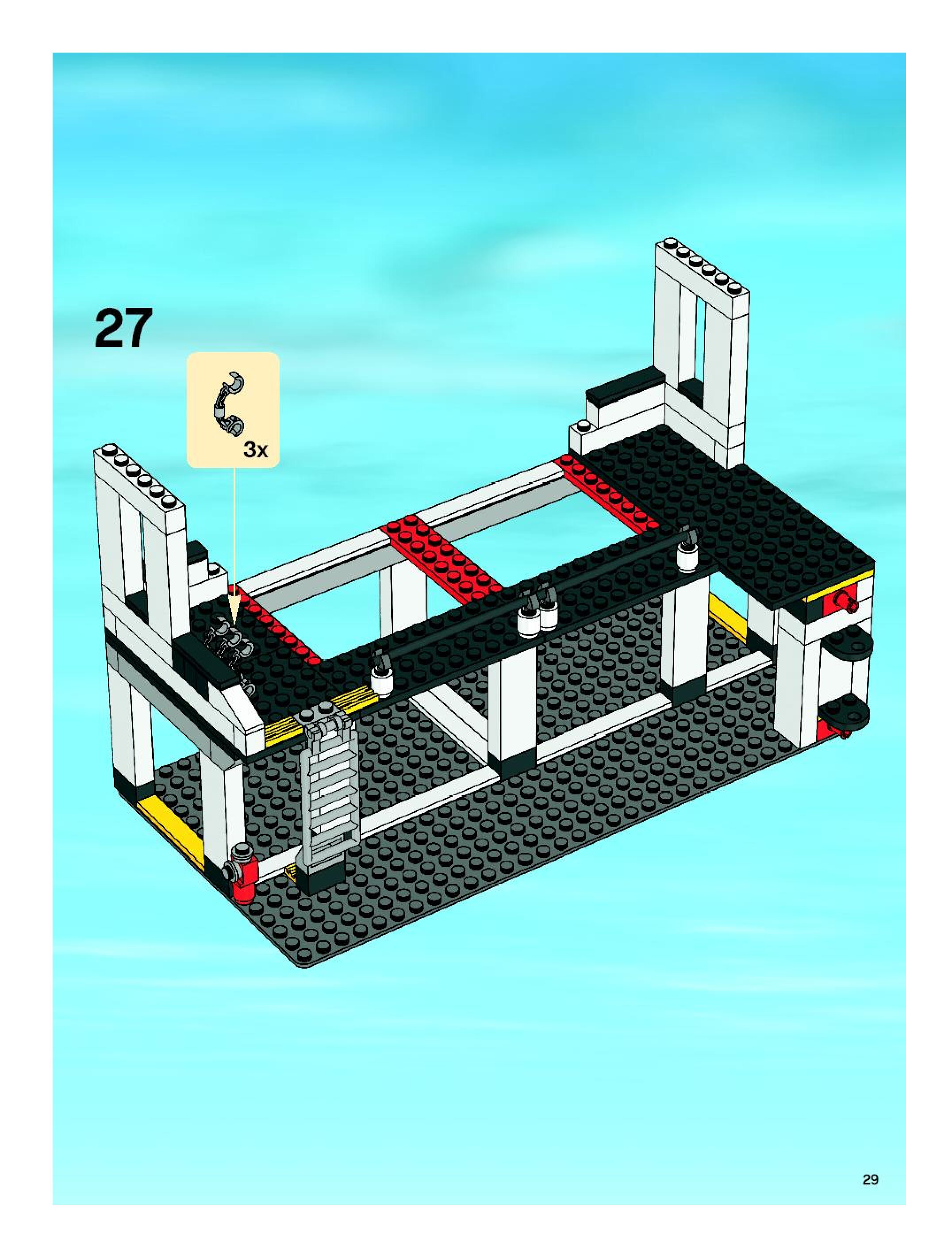 27

3x

29