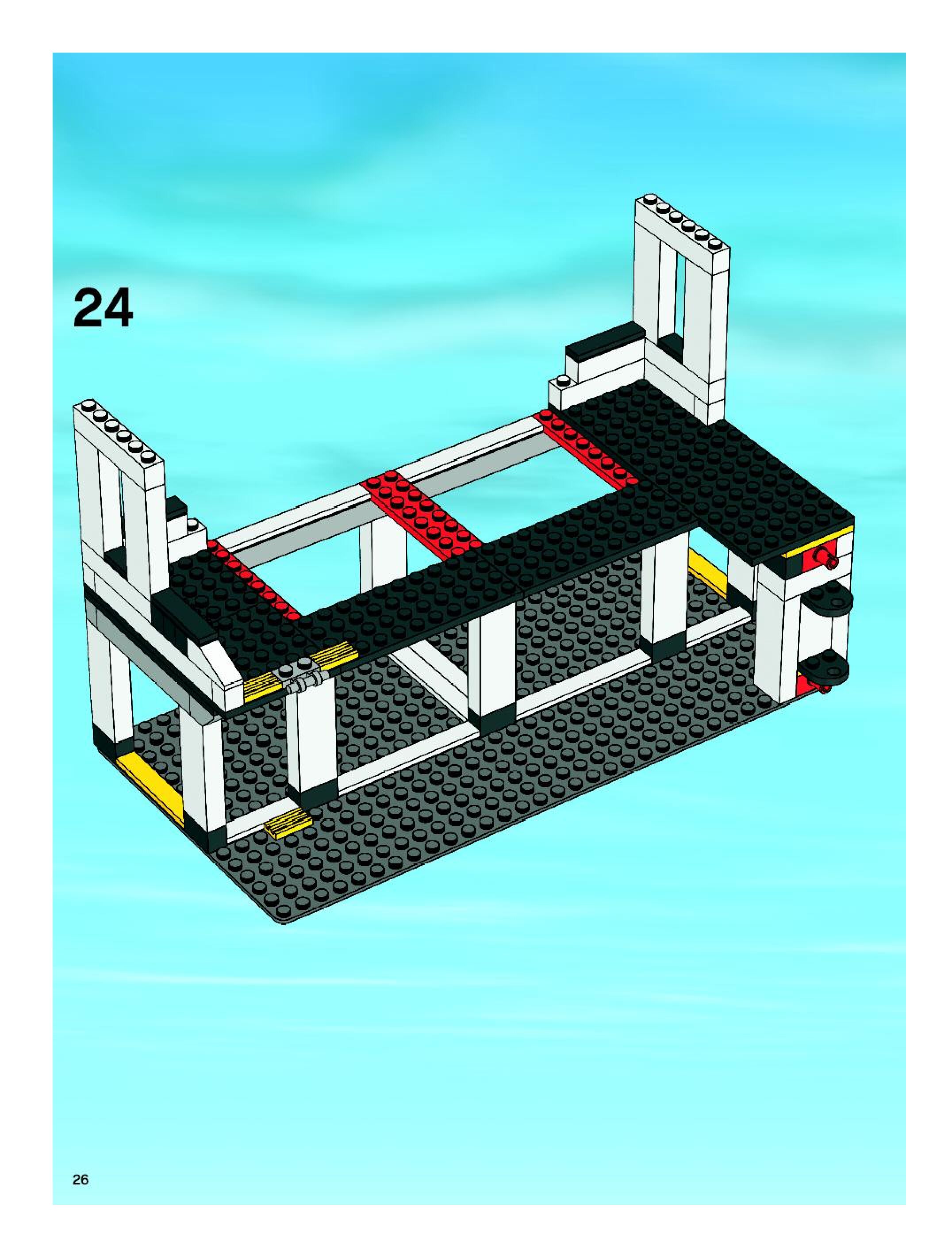 24

26