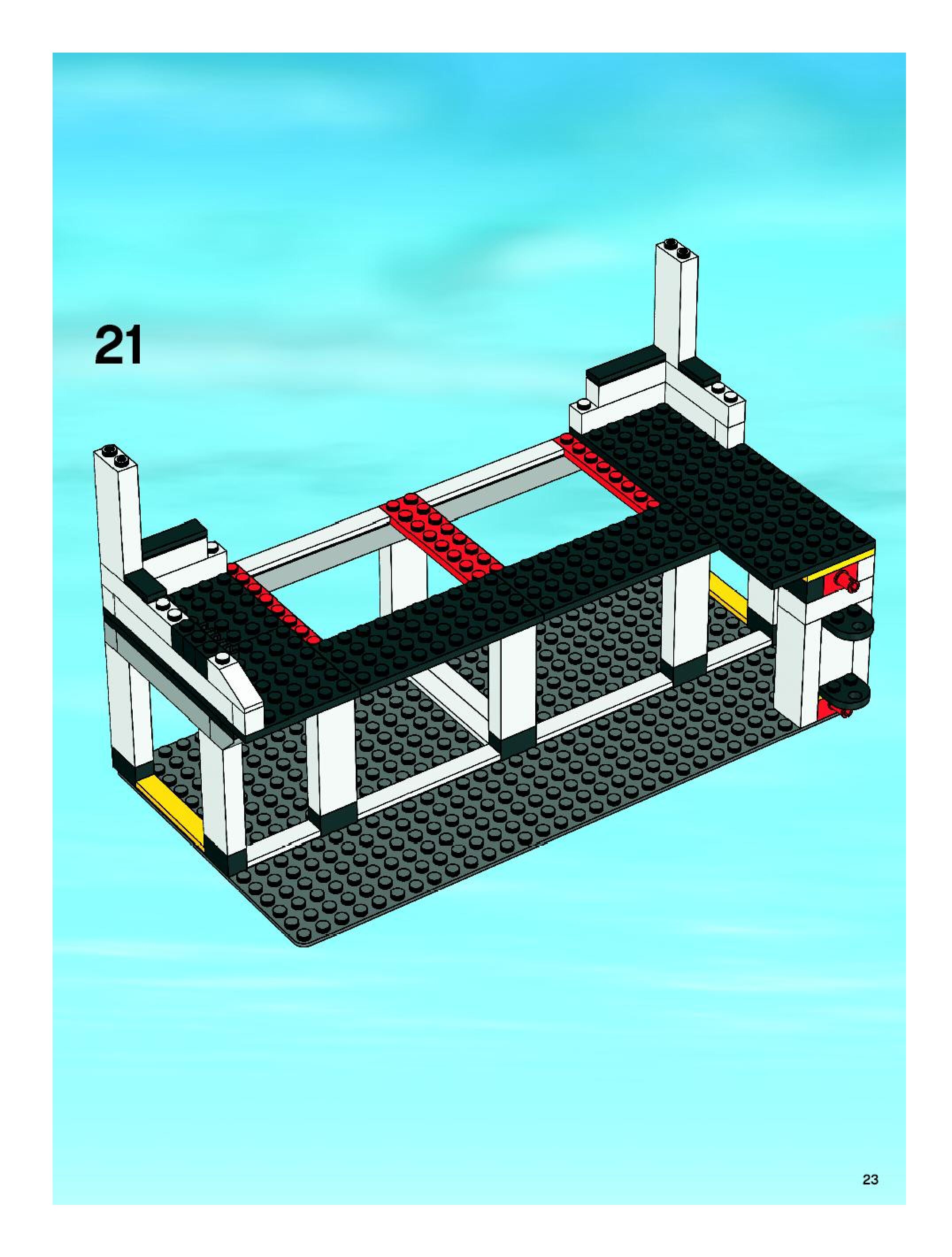 21

23