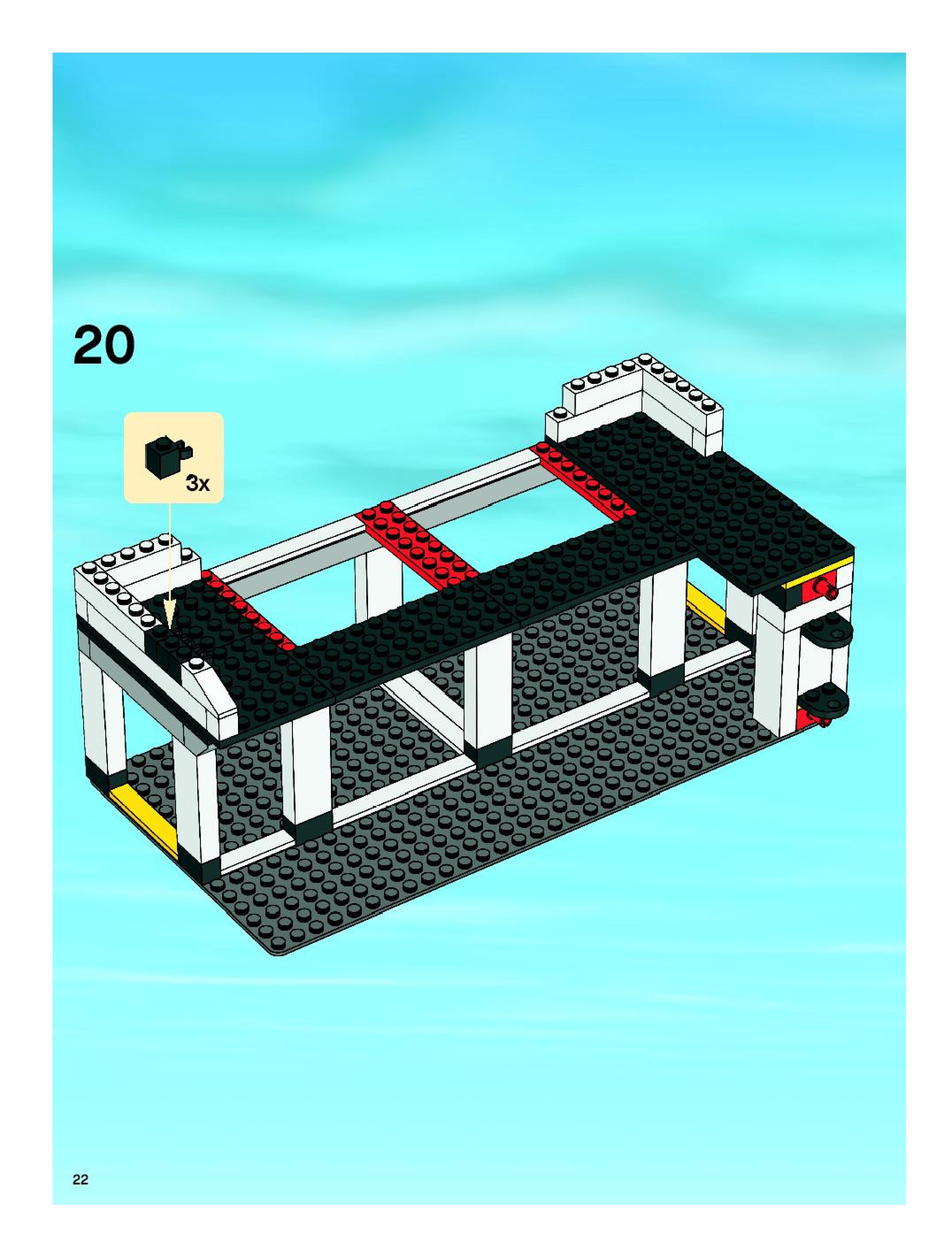 20

3x

22