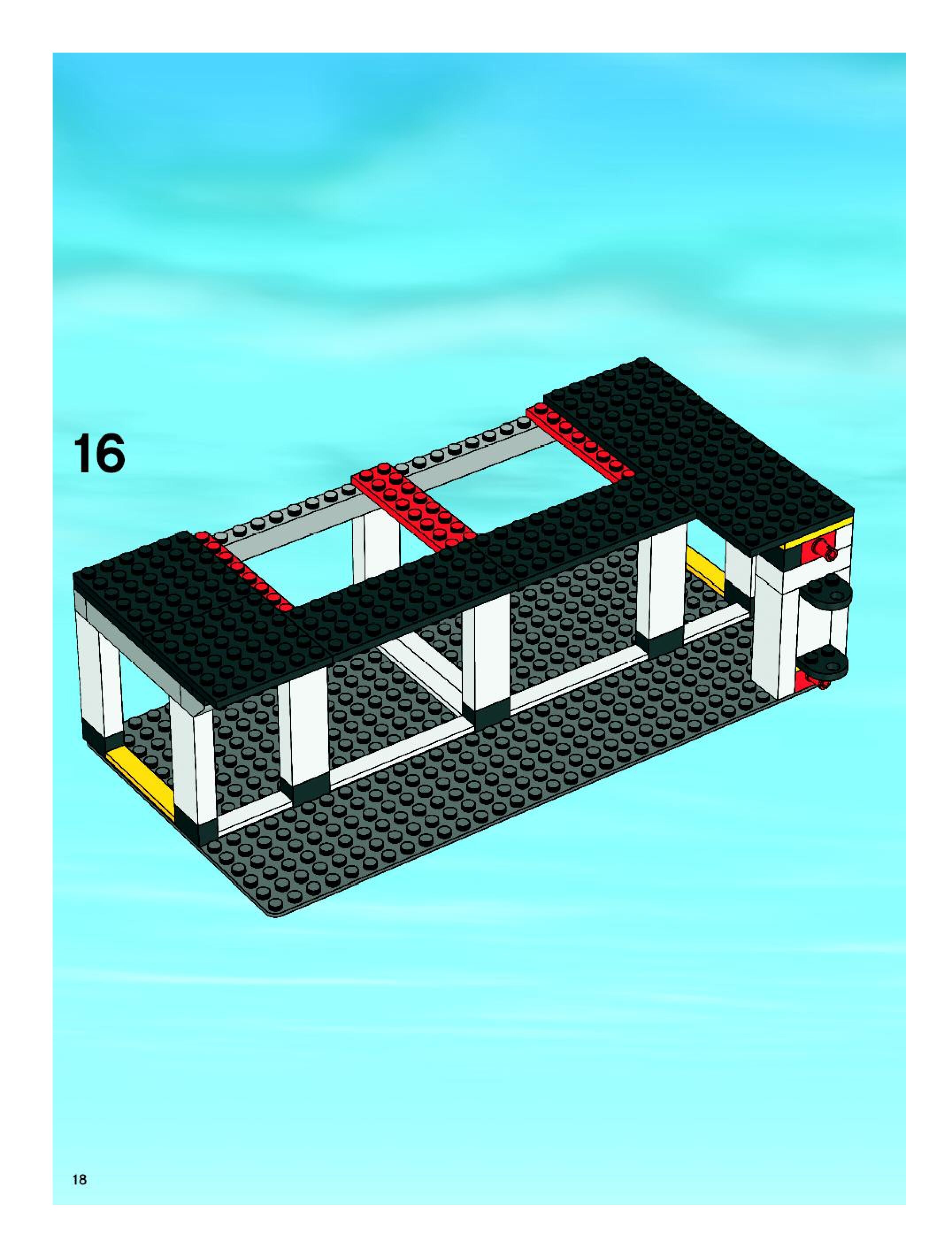 16

18