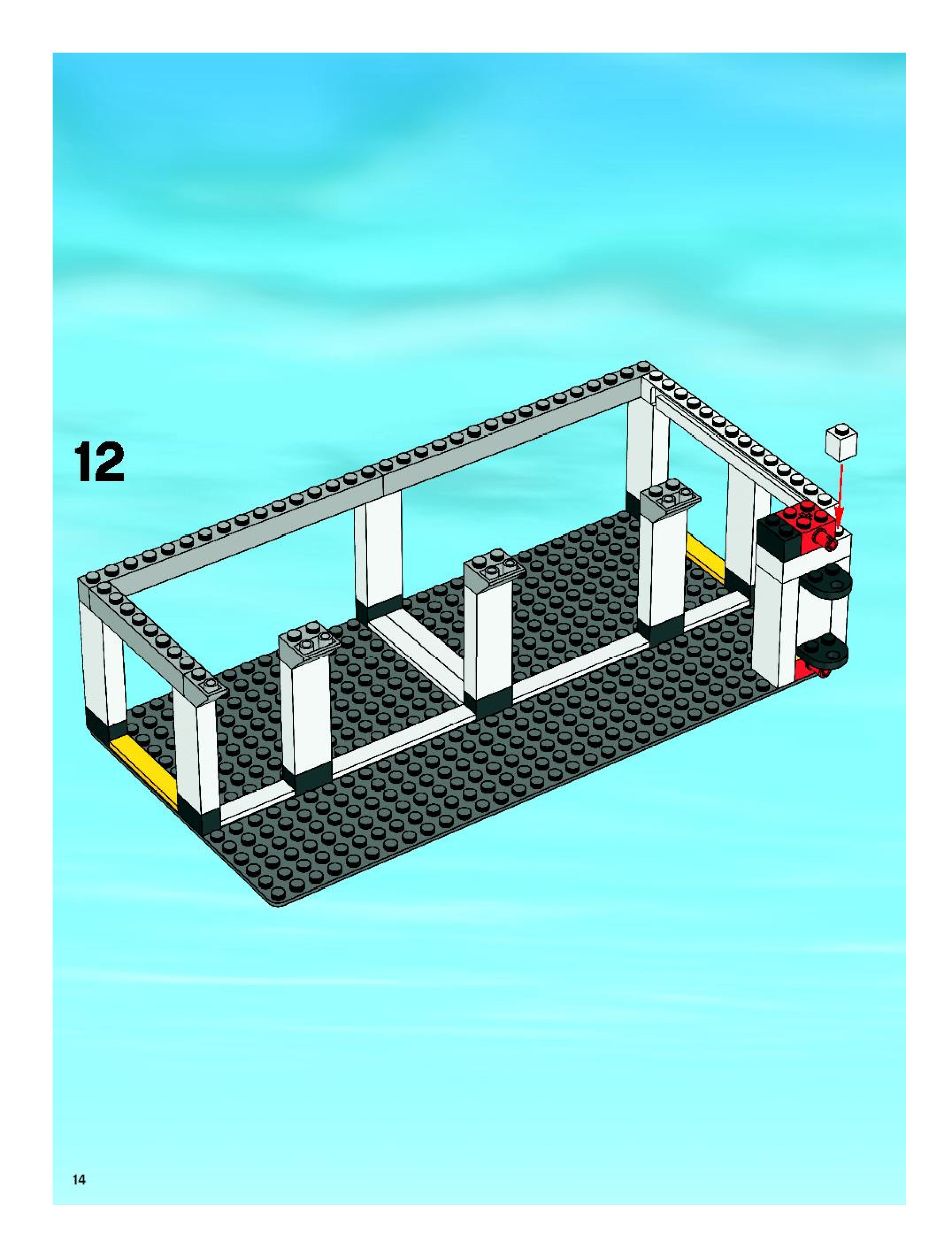 12

14