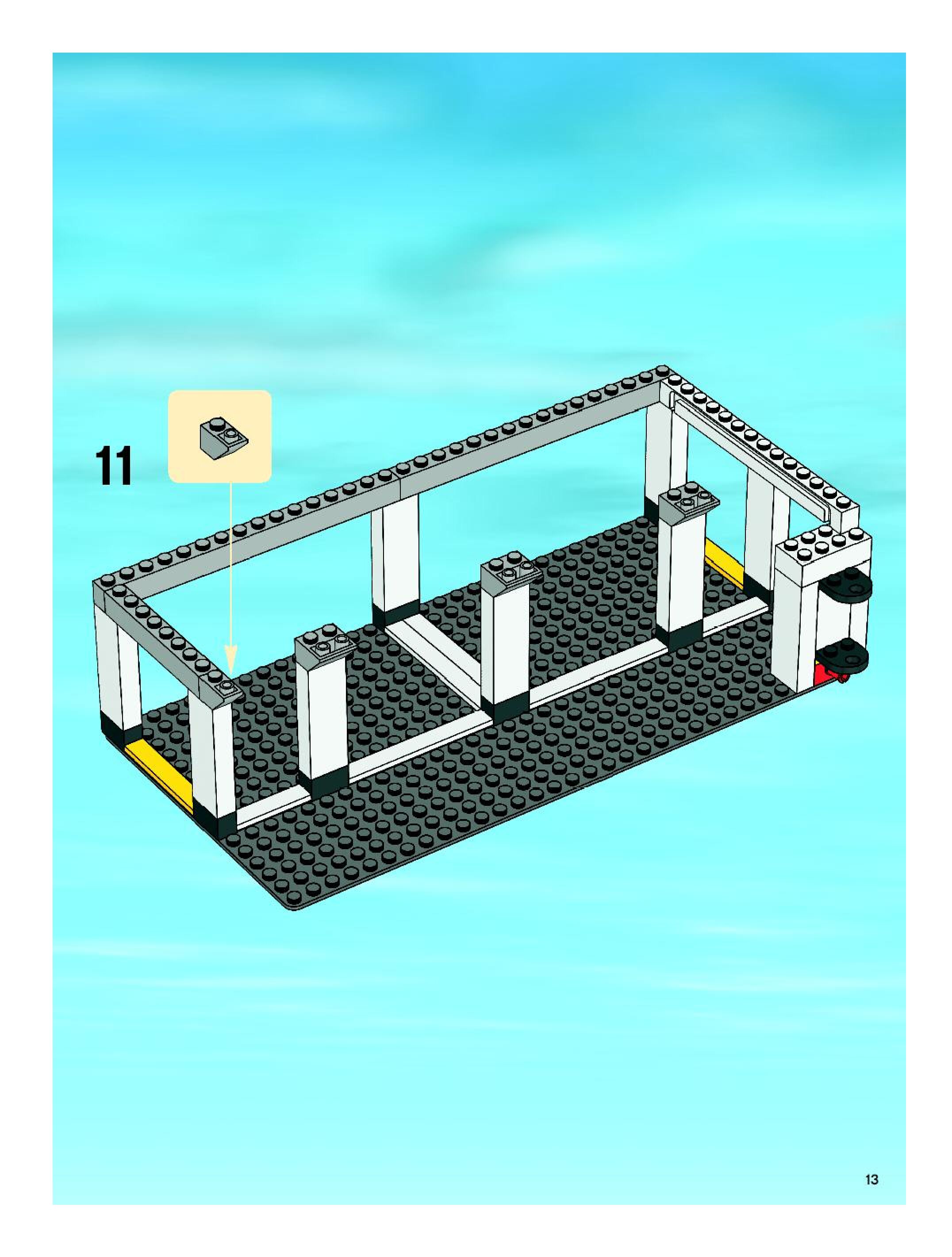 11

13